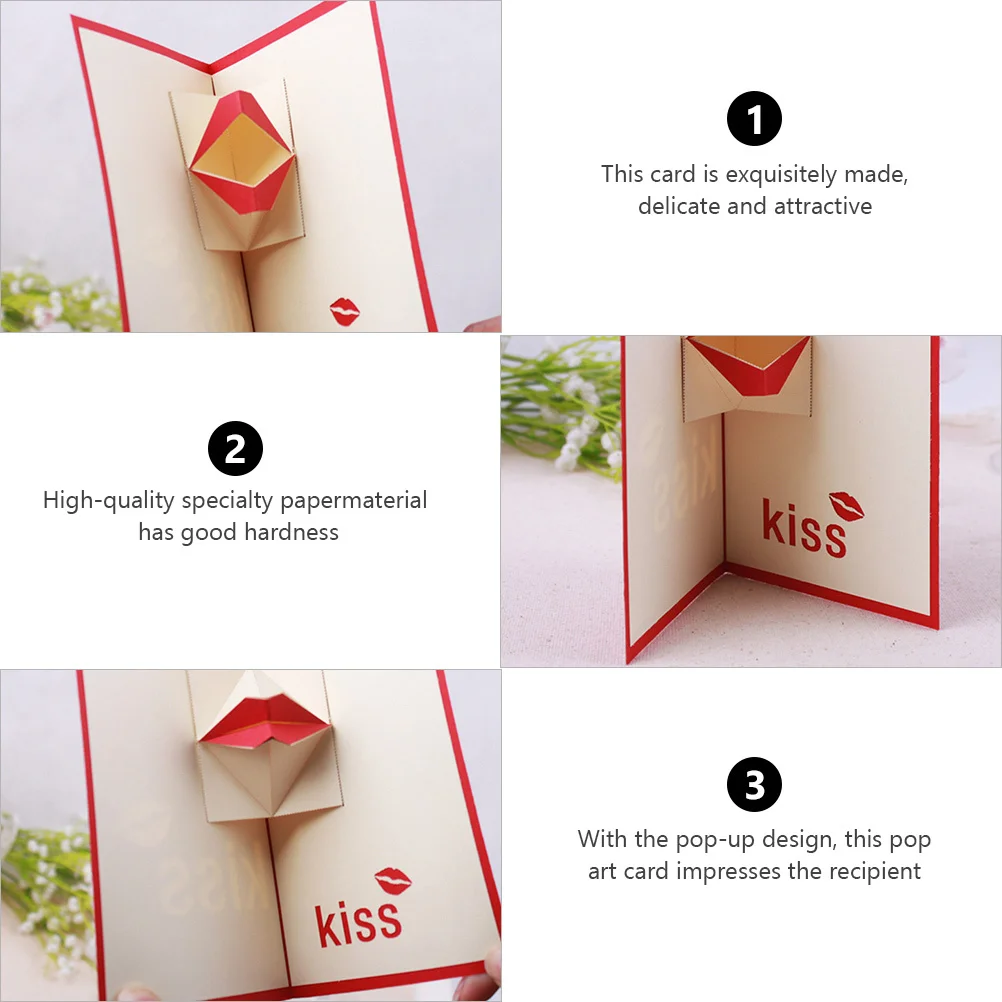 1

This card is exquisitely made, delicate and attractive

2

High-quality specialty papermaterial has good hardness

kiss

3

With the pop-up design, this pop art card impresses the recipient

kiss