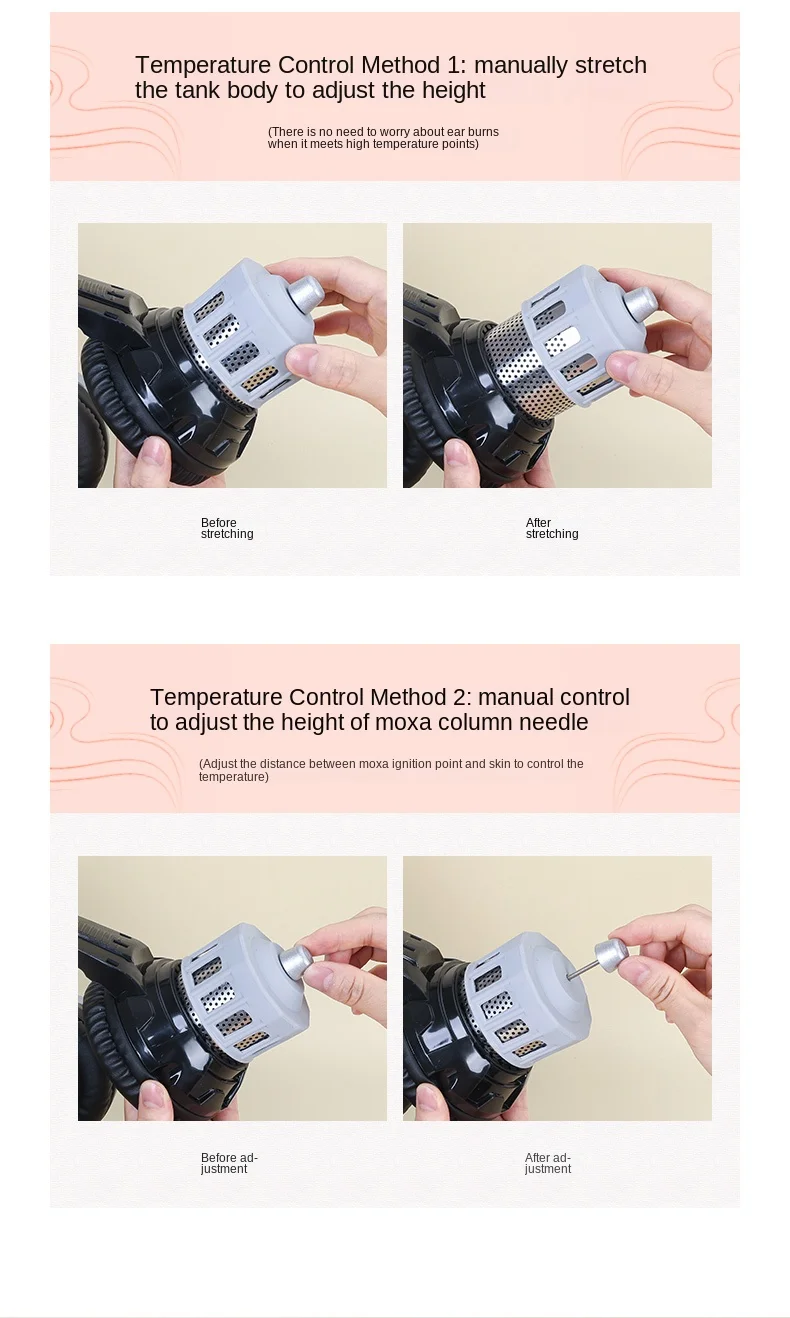 Temperature Control Method 1: manually stretch the tank body to adjust the height

(There is no need to worry about ear burns when it meets high temperature points)

Before stretching

After stretching

Temperature Control Method 2: manual control to adjust the height of moxa column needle

(Adjust the distance between moxa ignition point and skin to control the temperature)

Before adjustment

After adjustment