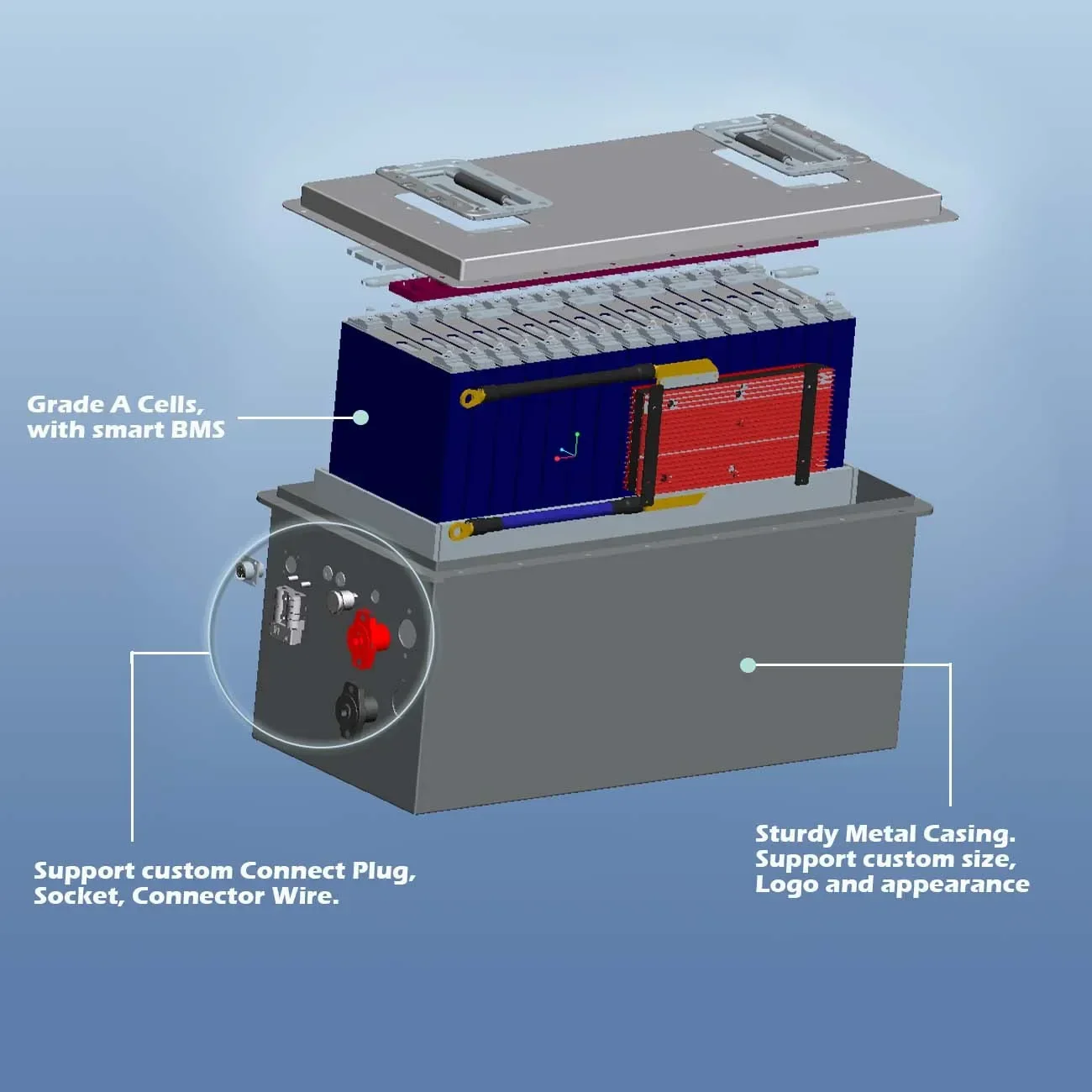 Grade A Cells, with smart BMS

Support custom Connect Plug, Socket, Connector Wire.

Sturdy Metal Casing. Support custom size, Logo and appearance