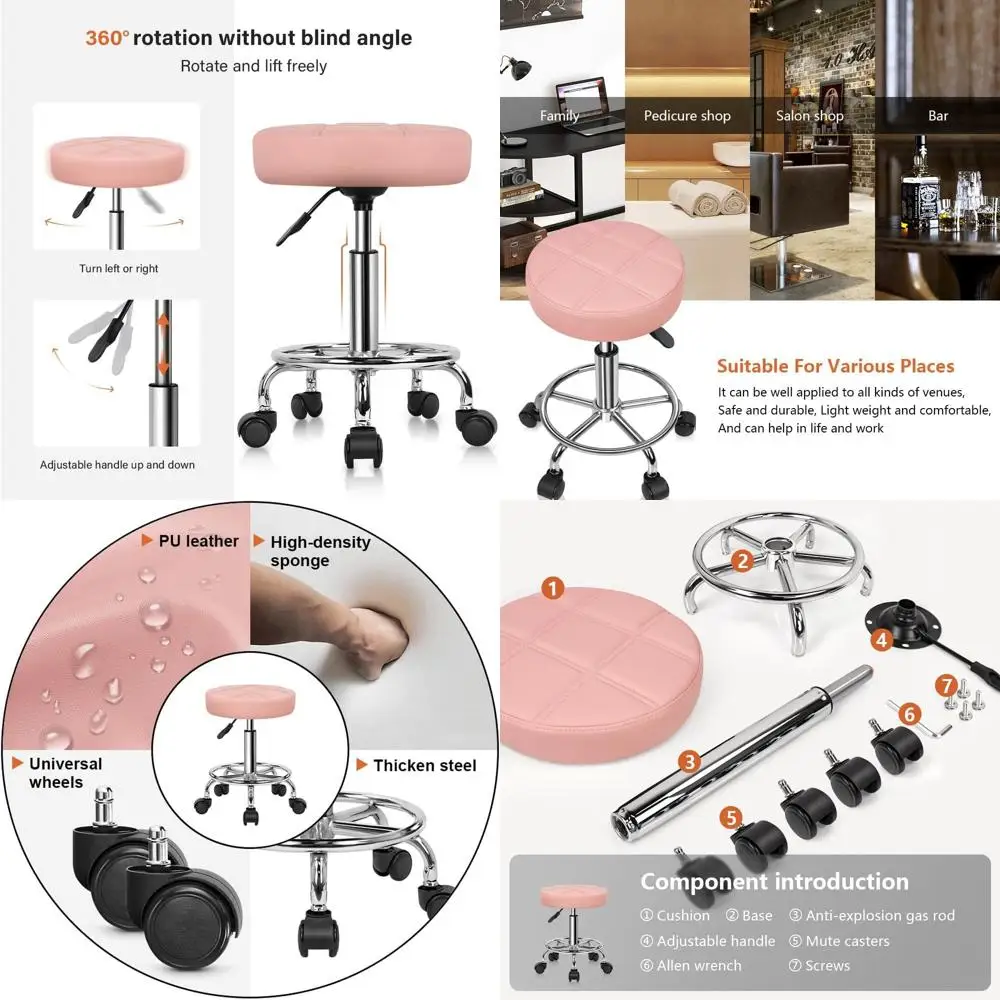 360° rotation without blind angle
Rotate and lift freely

Turn left or right

Adjustable handle up and down

Family
Pedicure shop
Salon shop
Bar

Suitable For Various Places
It can be well applied to all kinds of venues, Safe and durable, Light weight and comfortable, And can help in life and work

PU leather
High-density sponge
Universal wheels
Thicken steel

1
2
3
4
5
6
7

Component introduction
① Cushion ② Base ③ Anti-explosion gas rod
④ Adjustable handle ⑤ Mute casters
⑥ Allen wrench ⑦ Screws