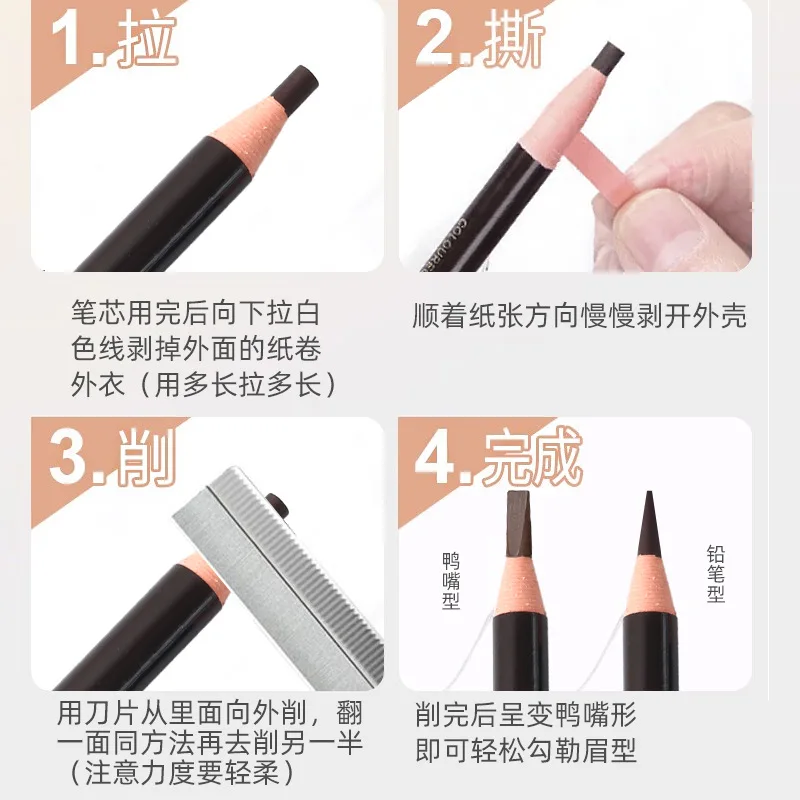 1.拉

笔芯用完后向下拉白色线剥掉外面的纸卷外衣（用多长拉多长）

2.撕

COLOURED

顺着纸张方向慢慢剥开外壳

3.削

用刀片从里面向外削，翻一面同方法再去削另一半（注意力度要轻柔）

4.完成

鸭嘴型

铅笔型

削完后呈变鸭嘴形即可轻松勾勒眉型