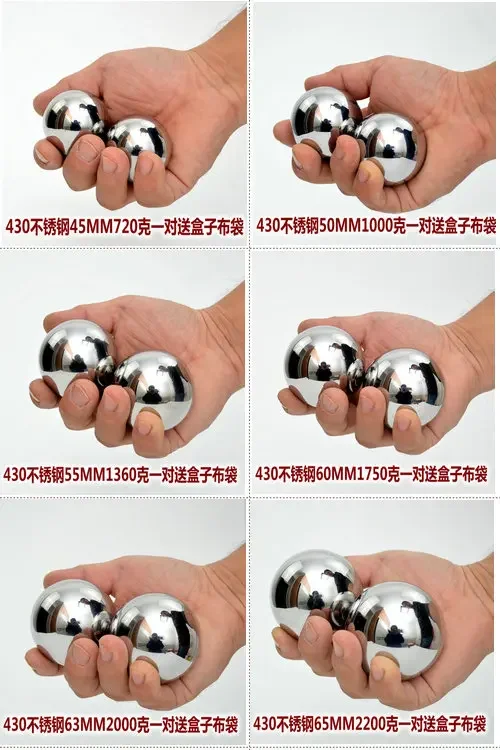 430不锈钢45MM720克一对送盒子布袋

430不锈钢50MM1000克一对送盒子布袋

430不锈钢55MM1360克一对送盒子布袋

430不锈钢60MM1750克一对送盒子布袋

430不锈钢63MM2000克一对送盒子布袋

430不锈钢65MM2200克一对送盒子布袋