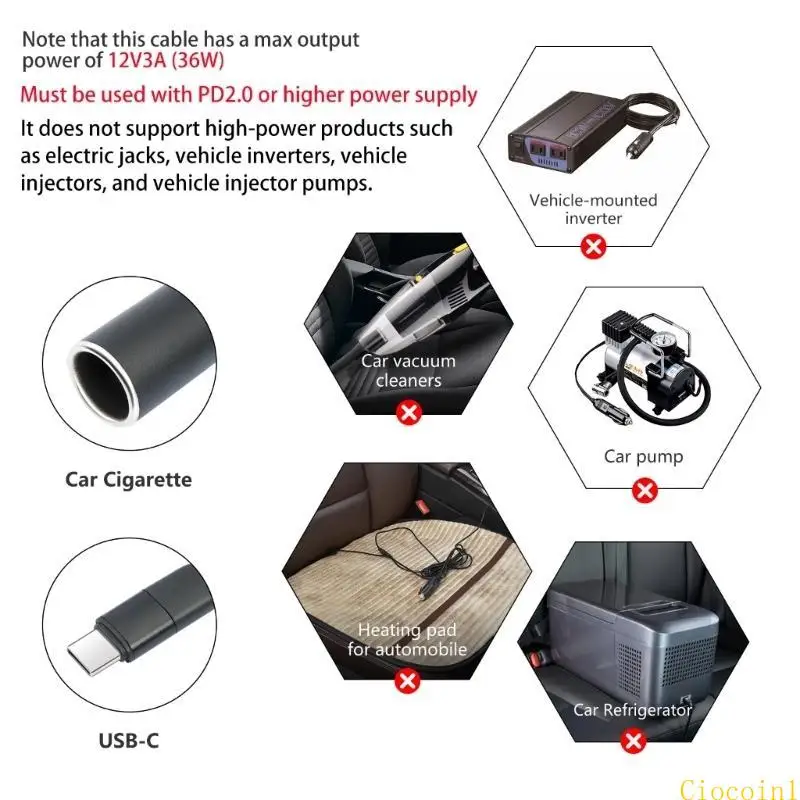 Note that this cable has a max output power of 12V3A (36W)

Must be used with PD2.0 or higher power supply

It does not support high-power products such as electric jacks, vehicle inverters, vehicle injectors, and vehicle injector pumps.

Vehicle-mounted inverter

Car vacuum cleaners

Car pump

Car Cigarette

Heating pad for automobile

Car Refrigerator

USB-C

Ciocoinl