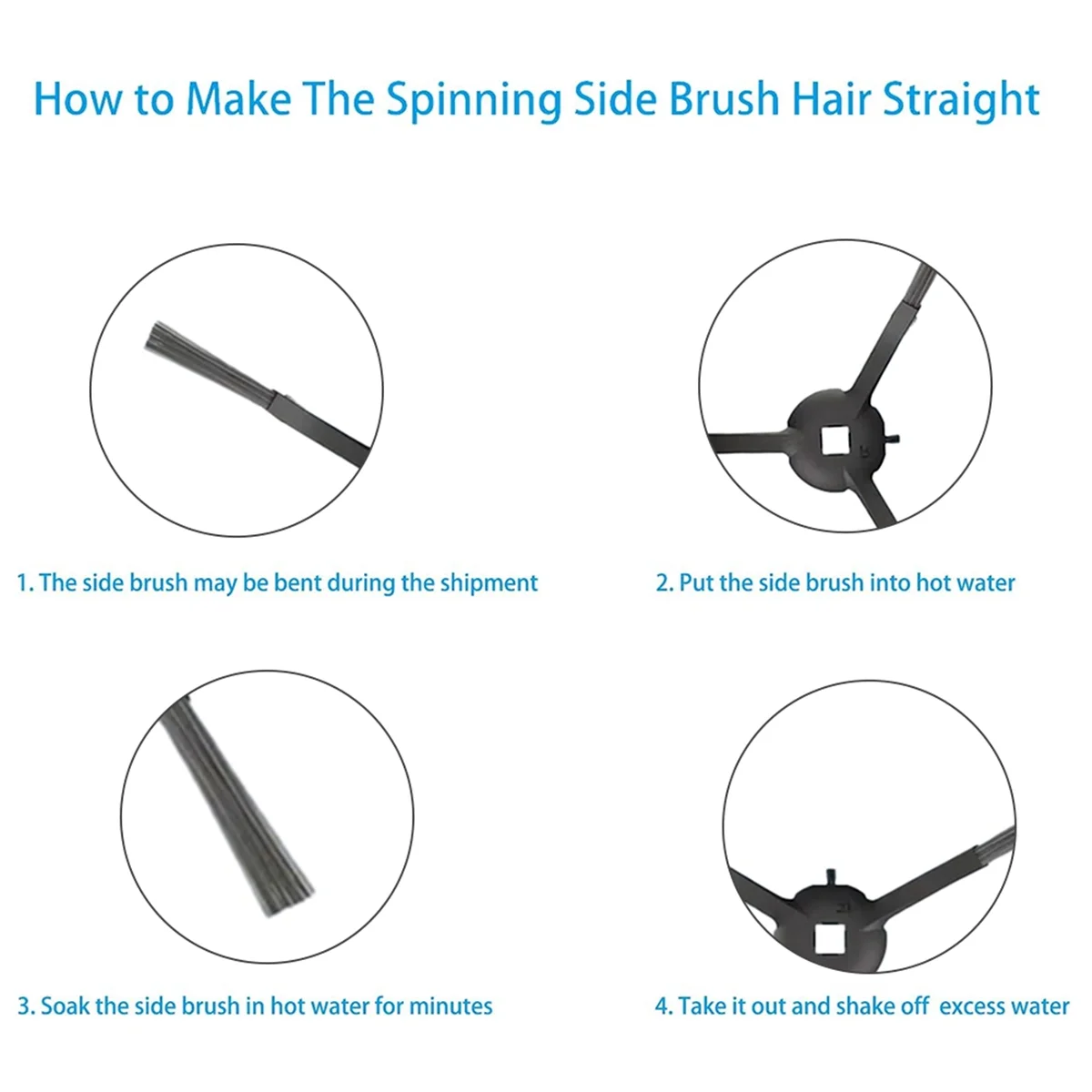 How to Make The Spinning Side Brush Hair Straight

1. The side brush may be bent during the shipment

2. Put the side brush into hot water

3. Soak the side brush in hot water for minutes

4. Take it out and shake off excess water