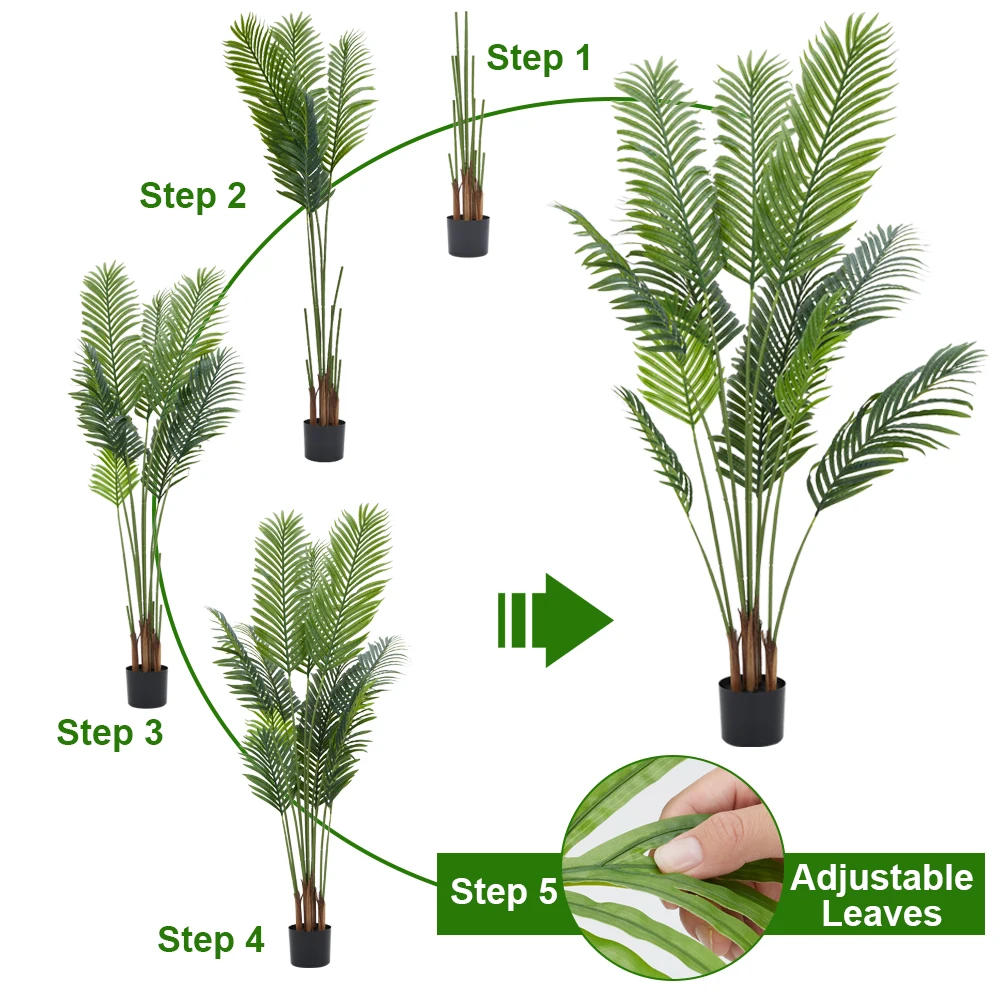 Step 1

Step 2

Step 3

Step 4

Step 5

Adjustable Leaves