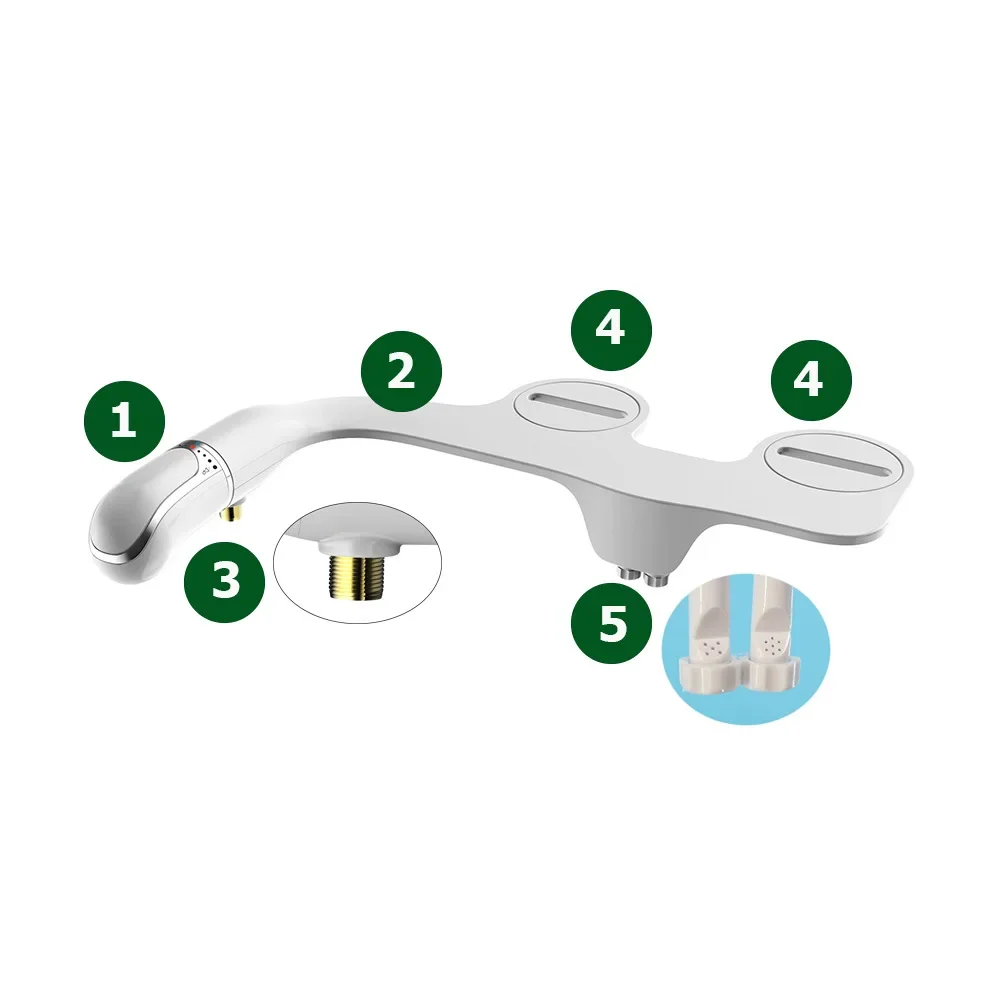 1
2
4
4
3
5