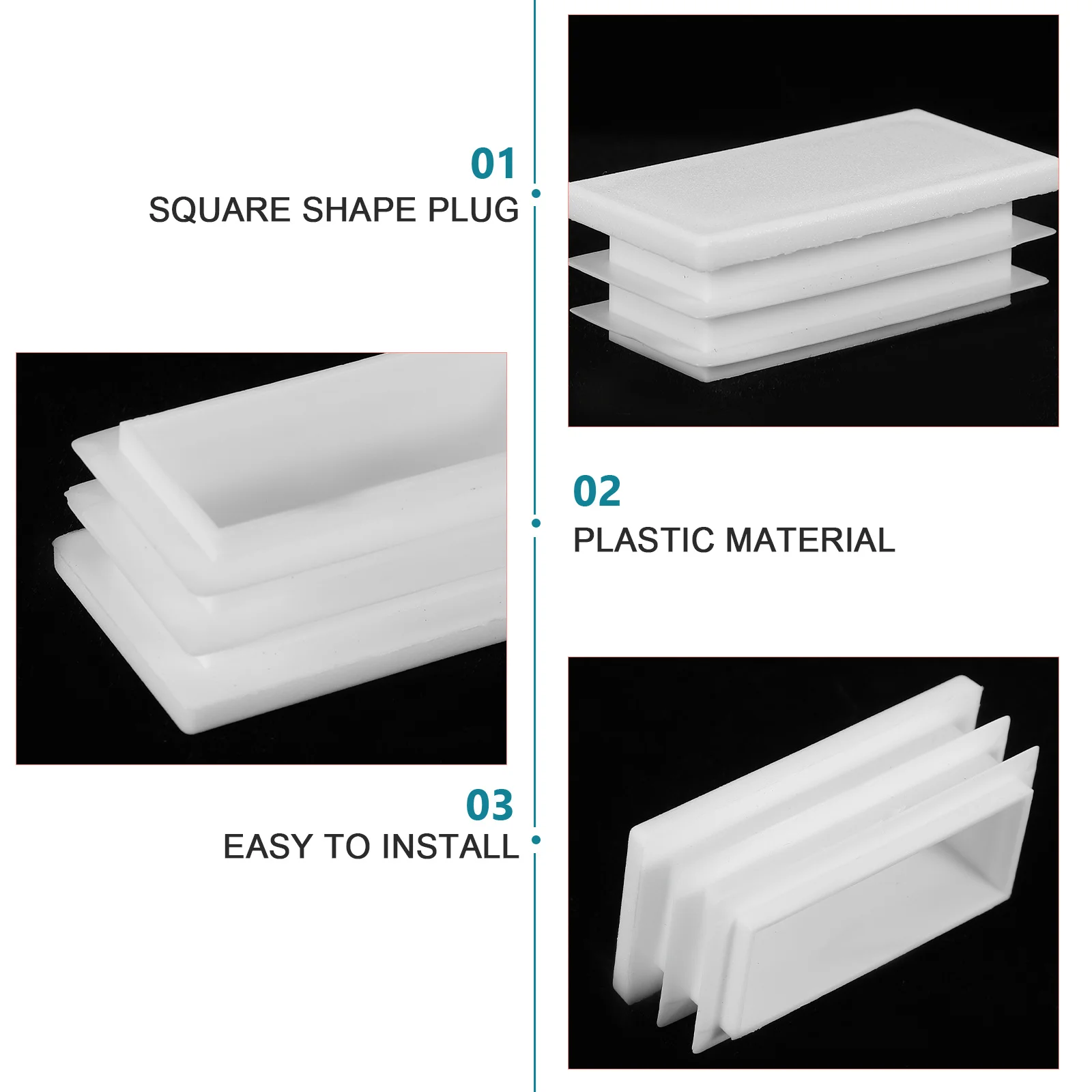 01
SQUARE SHAPE PLUG

02
PLASTIC MATERIAL

03
EASY TO INSTALL