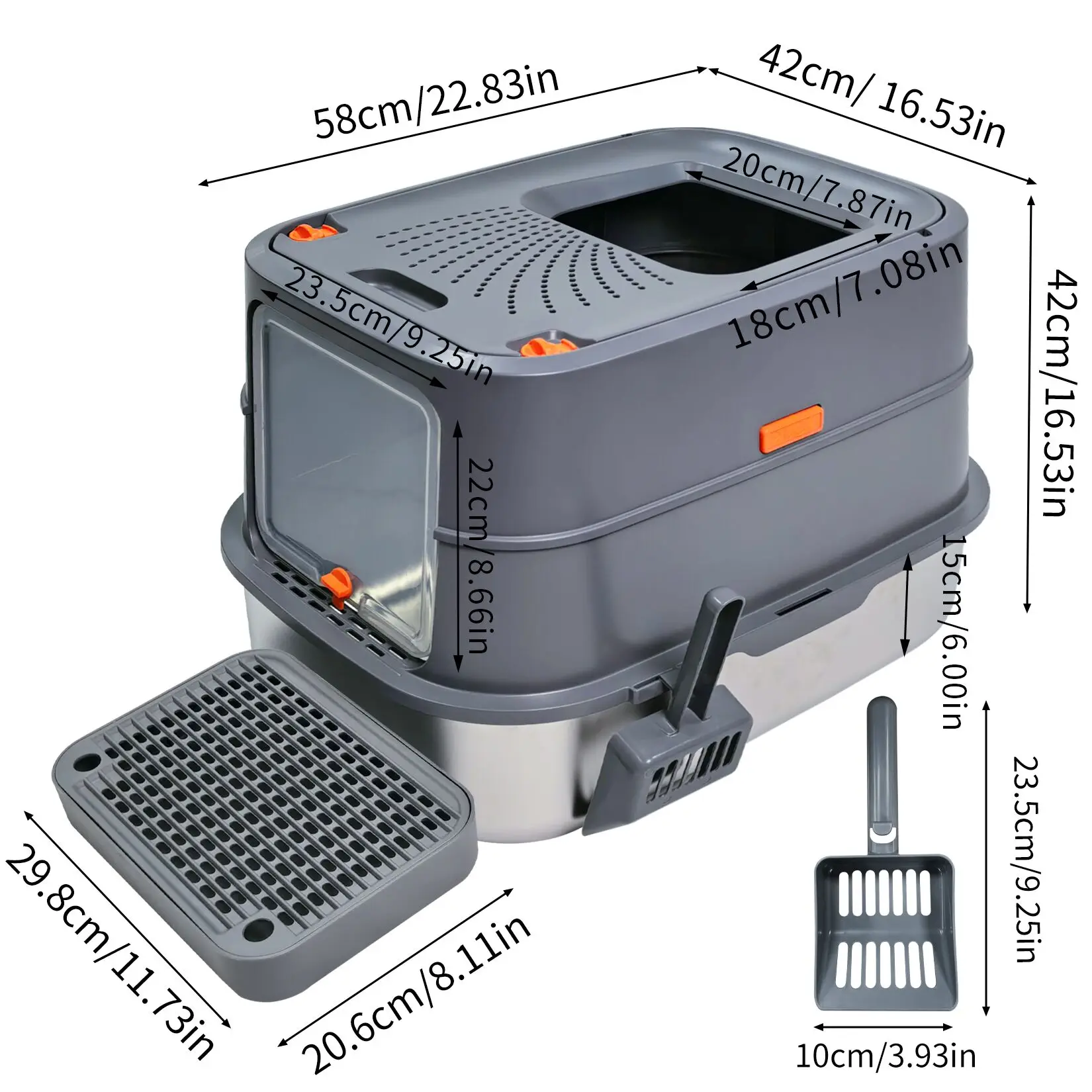 58cm/22.83in

42cm/ 16.53in

20cm/7.87in

18cm/7.08in

23.5cm/9.25in

42cm/16.53in

22cm/8.66in

15cm/6.00in

23.5cm/9.25in

29.8cm/11.73in

20.6cm/8.11in

10cm/3.93in