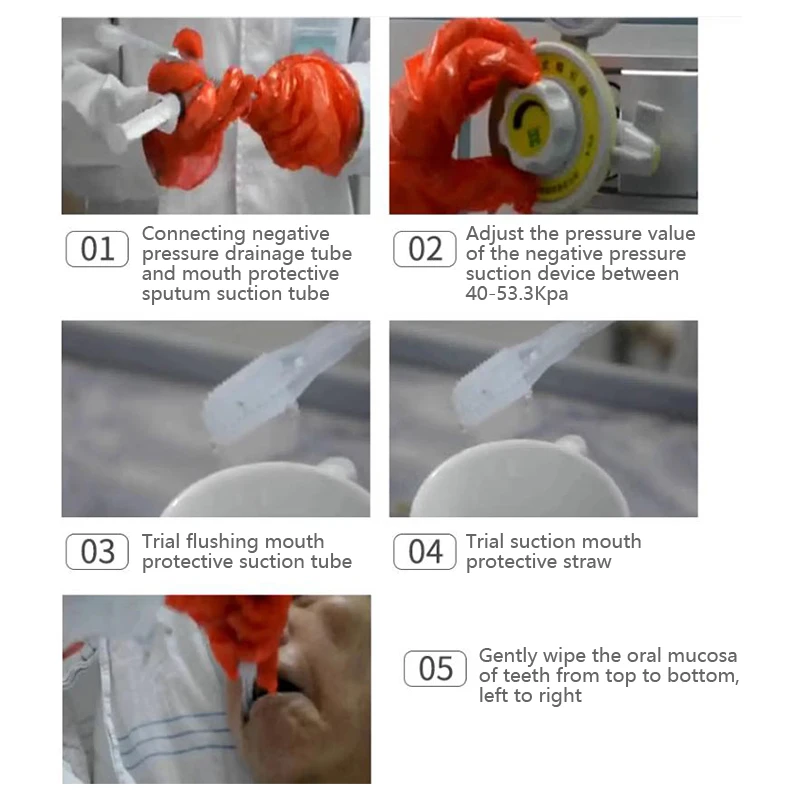 01 Connecting negative pressure drainage tube and mouth protective sputum suction tube

02 Adjust the pressure value of the negative pressure suction device between 40-53.3Kpa

03 Trial flushing mouth protective suction tube

04 Trial suction mouth protective straw

05 Gently wipe the oral mucosa of teeth from top to bottom, left to right