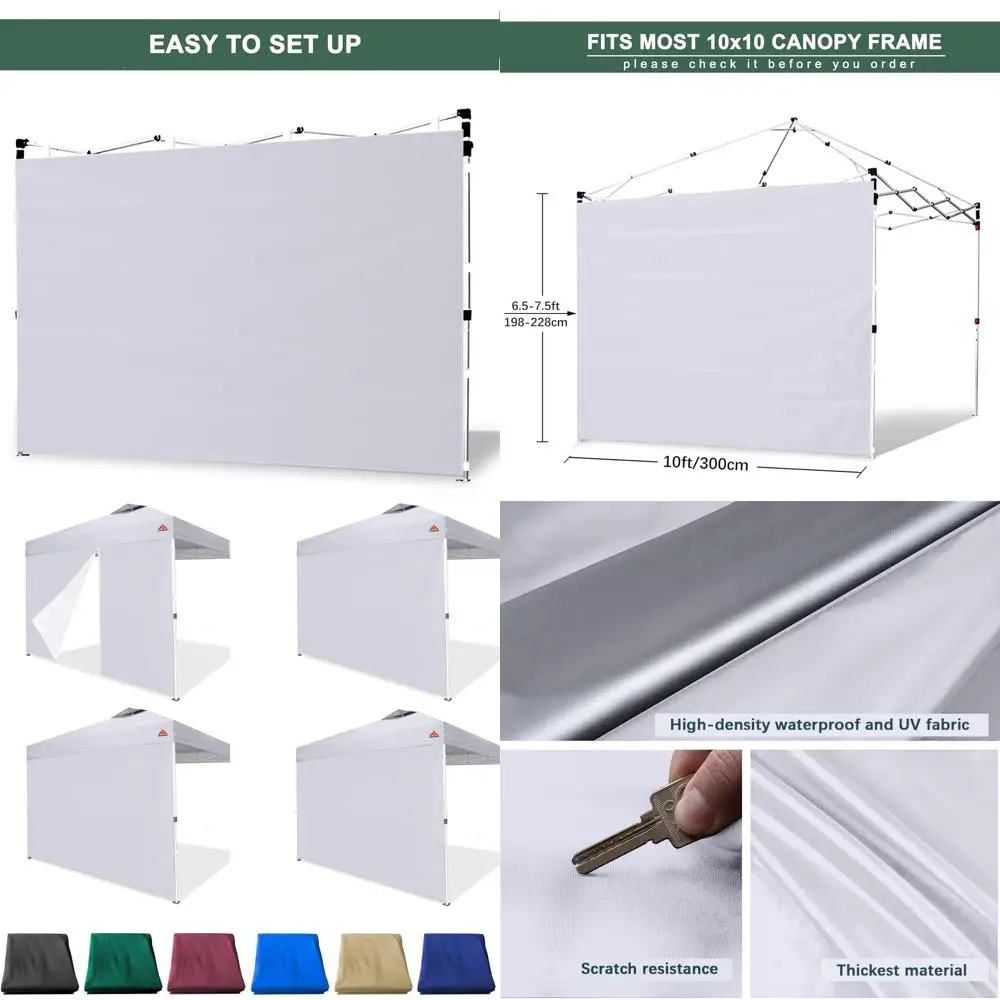 EASY TO SET UP

FITS MOST 10x10 CANOPY FRAME
please check it before you order

6.5-7.5ft
198-228cm

10ft/300cm

High-density waterproof and UV fabric

Scratch resistance

Thickest material