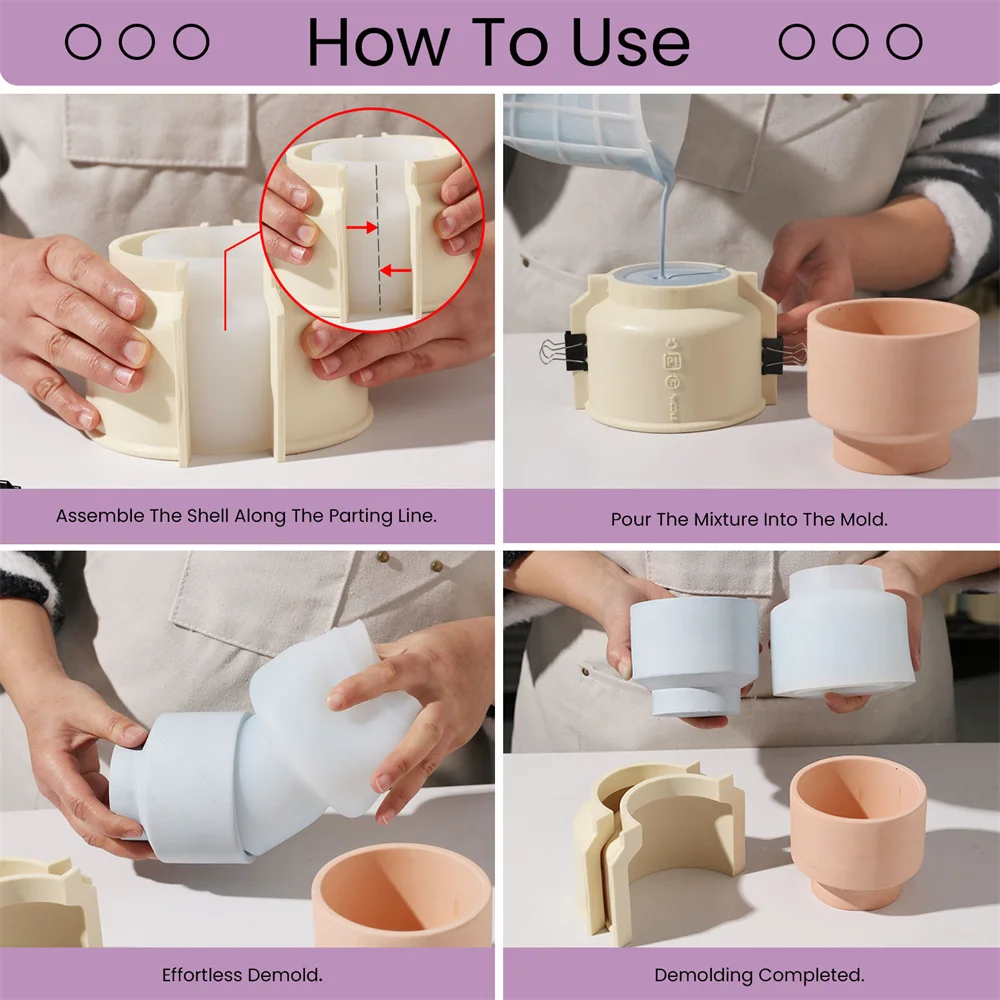 How To Use

Assemble The Shell Along The Parting Line.

Pour The Mixture Into The Mold.

Effortless Demold.

Demolding Completed.