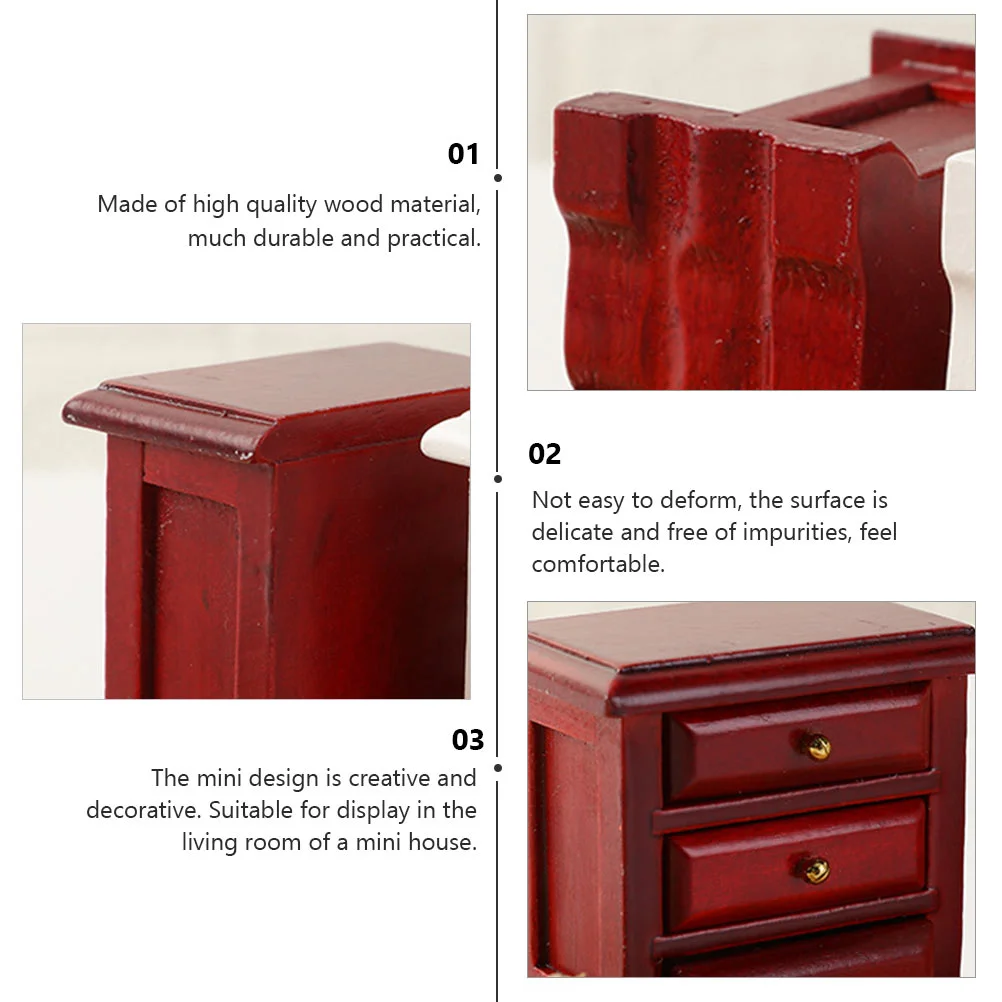 01

Made of high quality wood material, much durable and practical.

02

Not easy to deform, the surface is delicate and free of impurities, feel comfortable.

03

The mini design is creative and decorative. Suitable for display in the living room of a mini house.