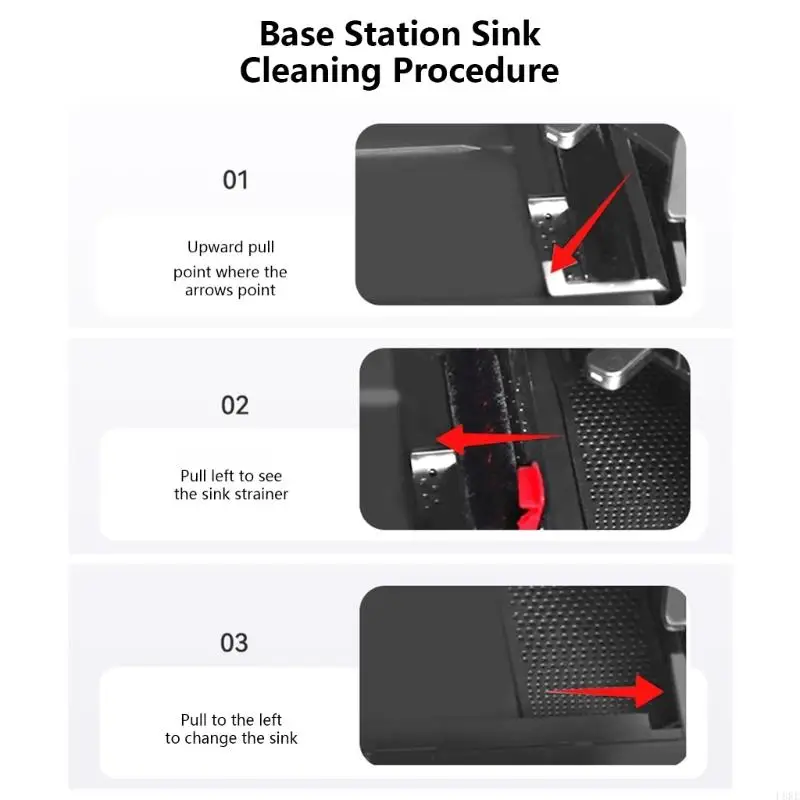 Base Station Sink Cleaning Procedure

01

Upward pull point where the arrows point

02

Pull left to see the sink strainer

03

Pull to the left to change the sink