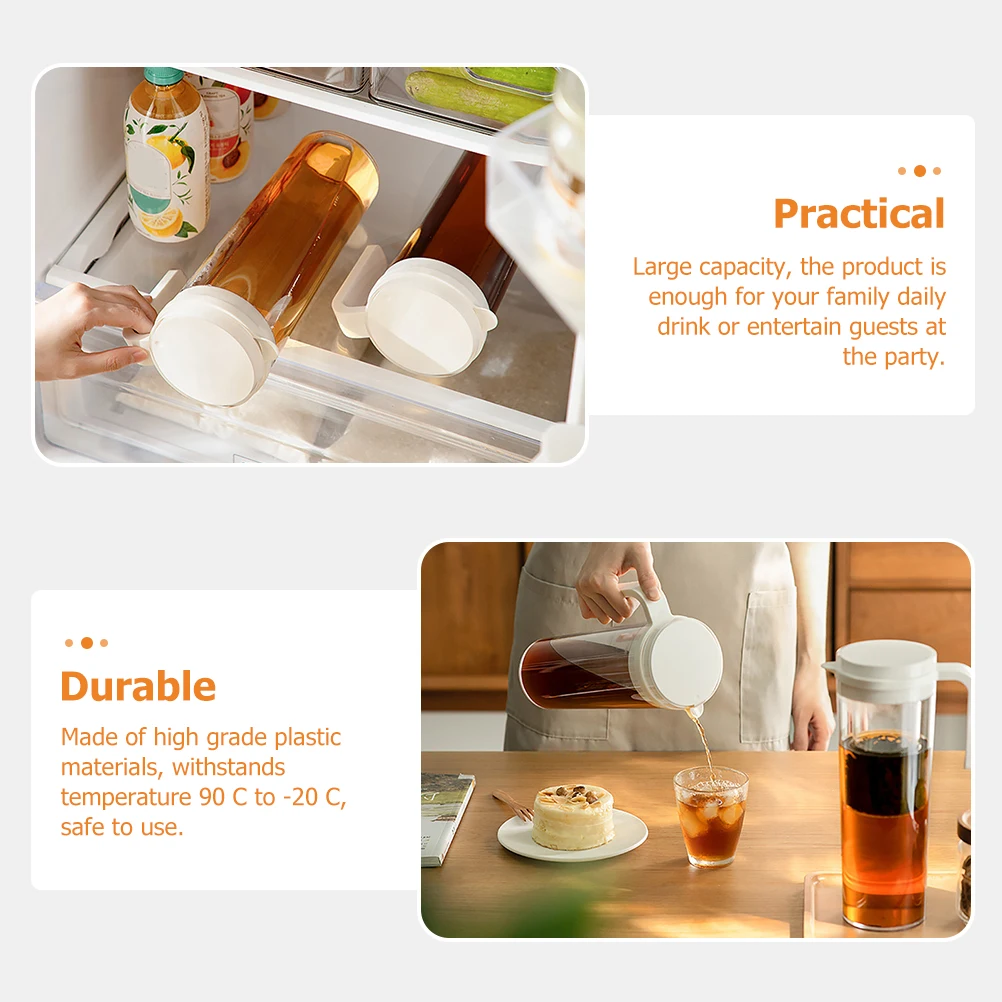 Practical

Large capacity, the product is enough for your family daily drink or entertain guests at the party.

Durable

Made of high grade plastic materials, withstands temperature 90 C to -20 C, safe to use.