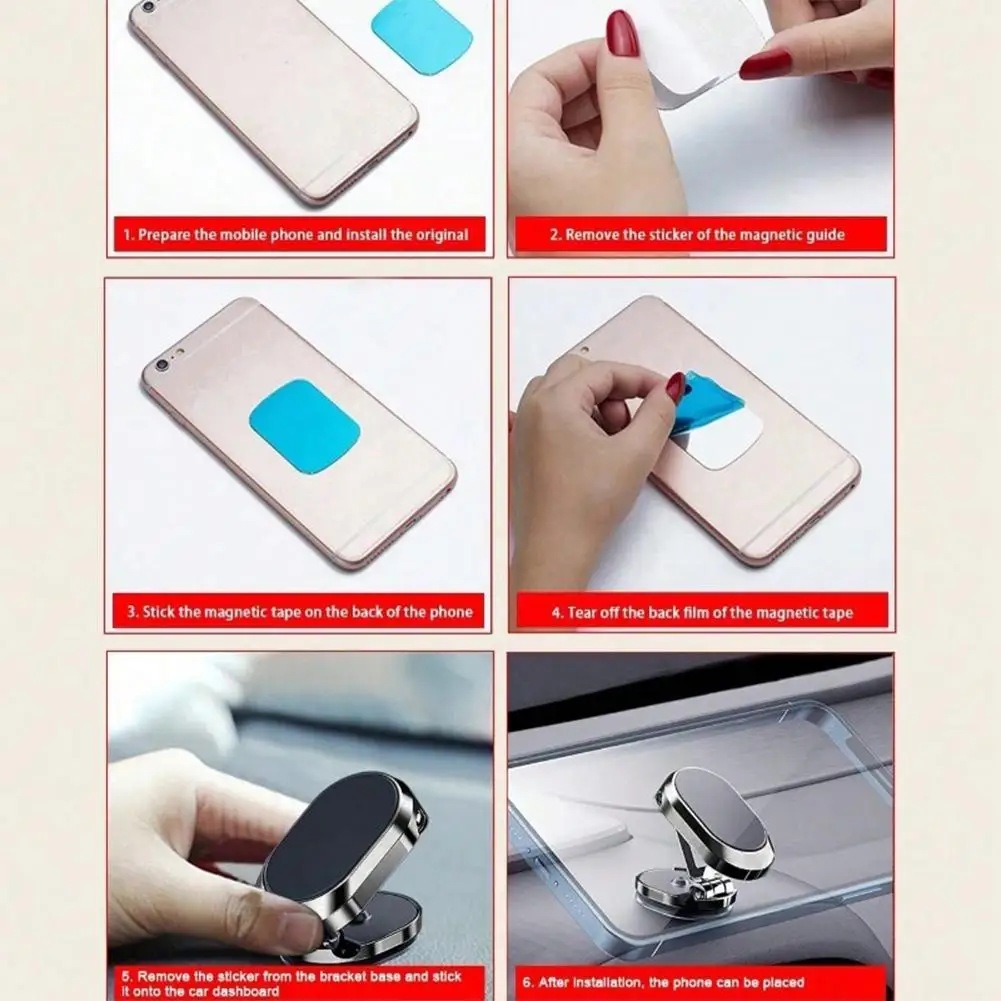 1. Prepare the mobile phone and install the original

2. Remove the sticker of the magnetic guide

3. Stick the magnetic tape on the back of the phone

4. Tear off the back film of the magnetic tape

5. Remove the sticker from the bracket base and stick it onto the car dashboard

6. After installation, the phone can be placed