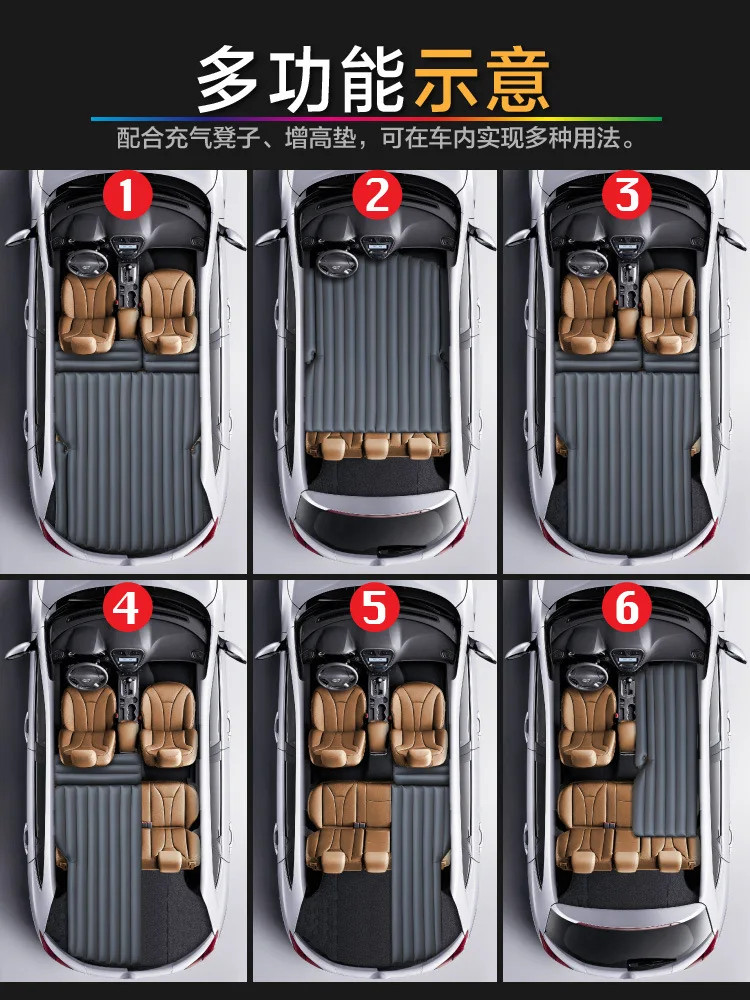 多功能示意

配合充气凳子、增高垫，可在车内实现多种用法。

1

2

3

4

5

6