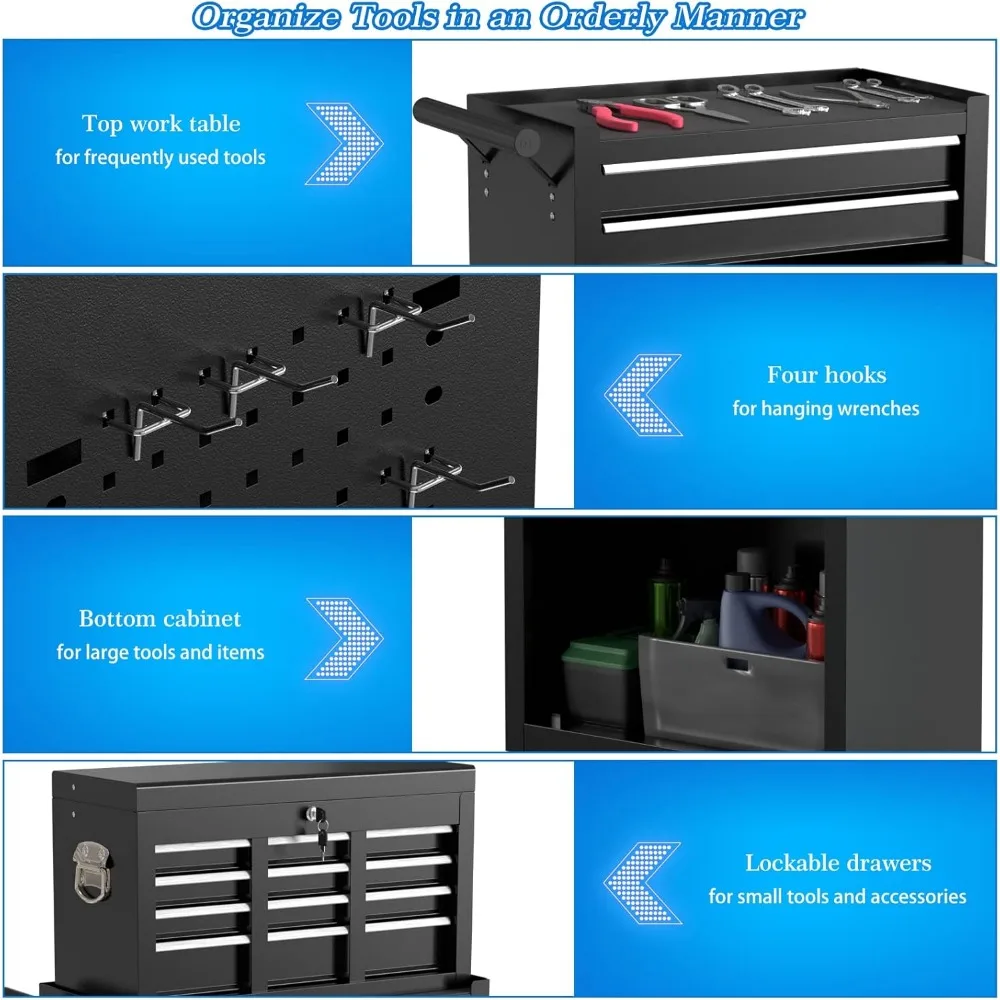 Organize Tools in an Orderly Manner

Top work table
for frequently used tools

Four hooks
for hanging wrenches

Bottom cabinet
for large tools and items

Lockable drawers
for small tools and accessories