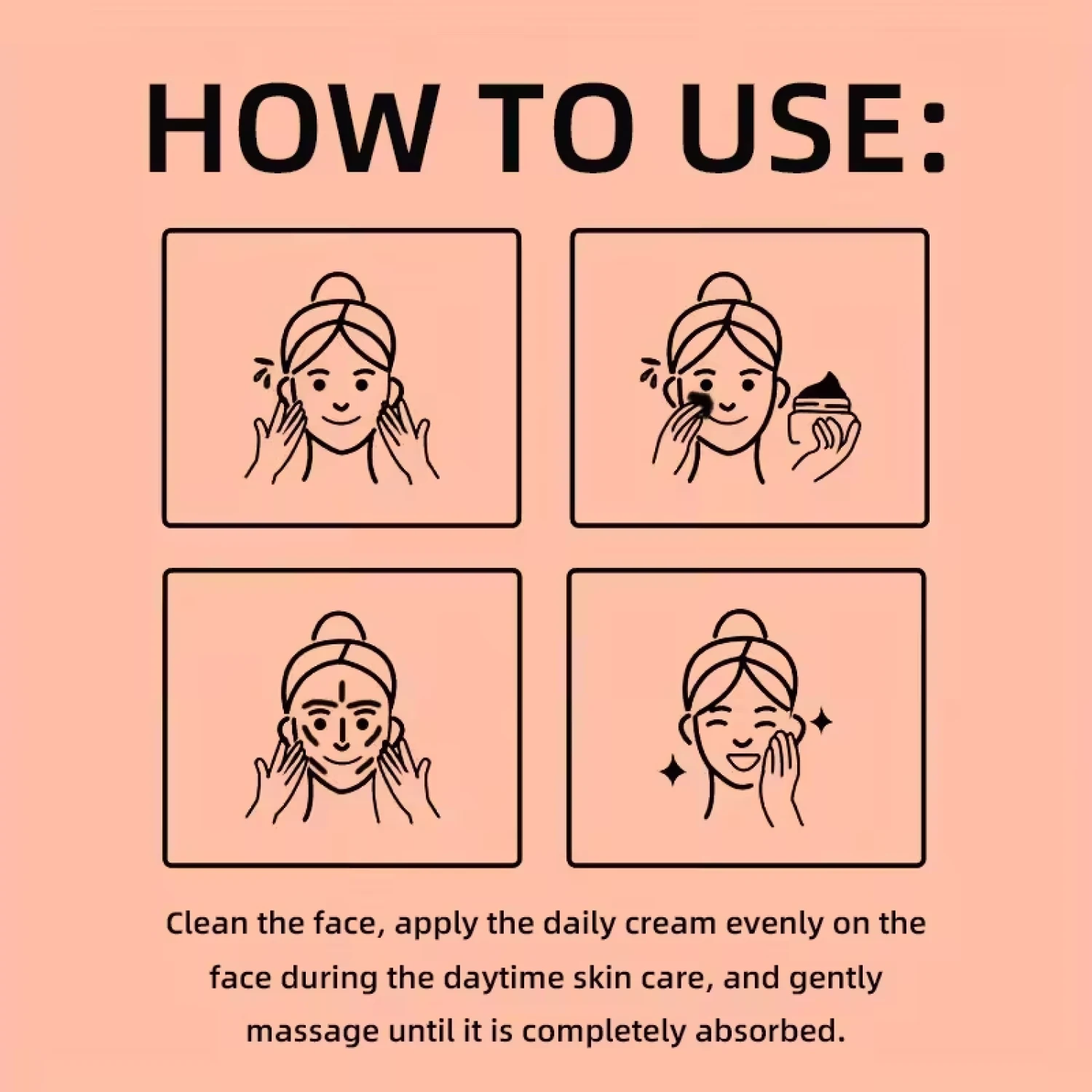 HOW TO USE:

Clean the face, apply the daily cream evenly on the face during the daytime skin care, and gently massage until it is completely absorbed.