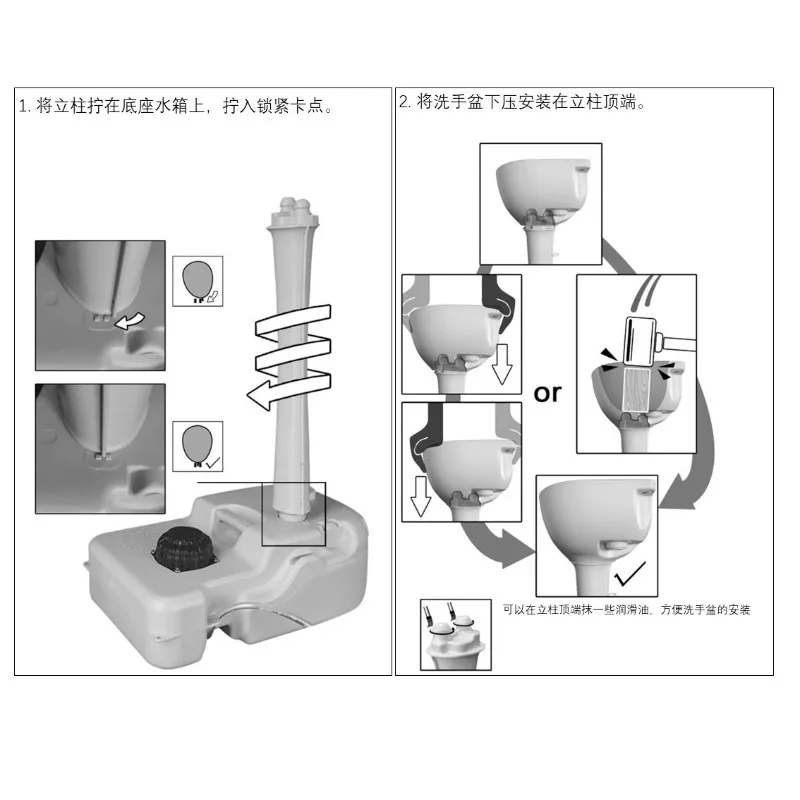 1. 将立柱拧在底座水箱上，拧入锁紧卡点。

2. 将洗手盆下压安装在立柱顶端。

or

可以在立柱顶端抹一些润滑油，方便洗手盆的安装