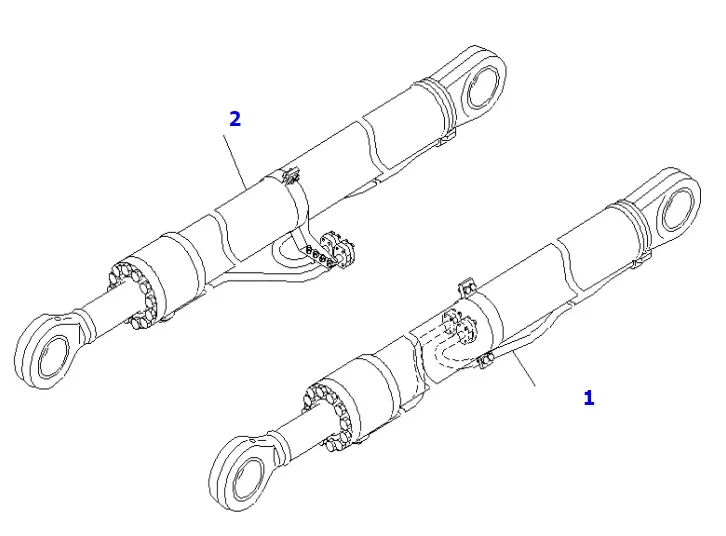 2

1