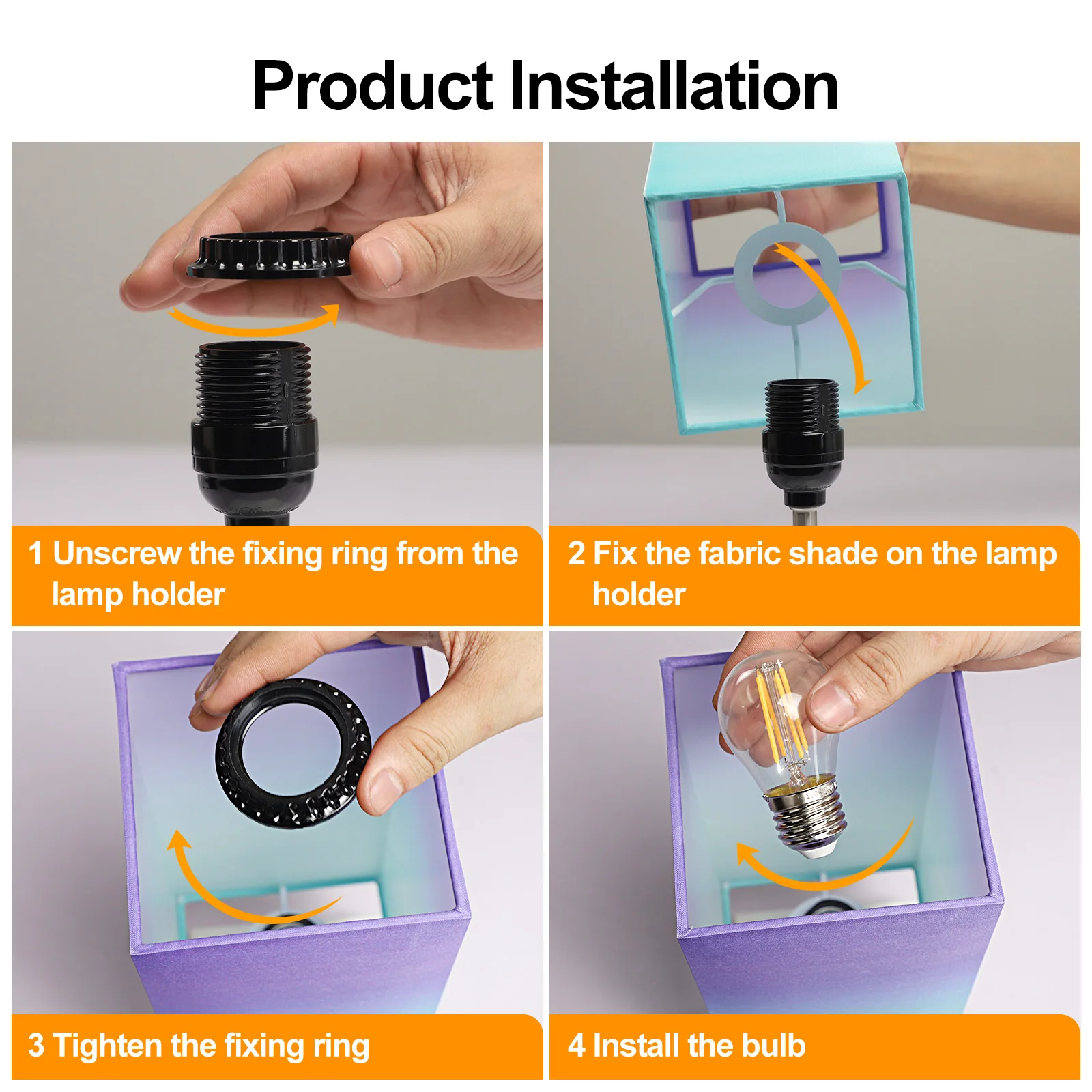 Product Installation

1 Unscrew the fixing ring from the lamp holder

2 Fix the fabric shade on the lamp holder

3 Tighten the fixing ring

4 Install the bulb