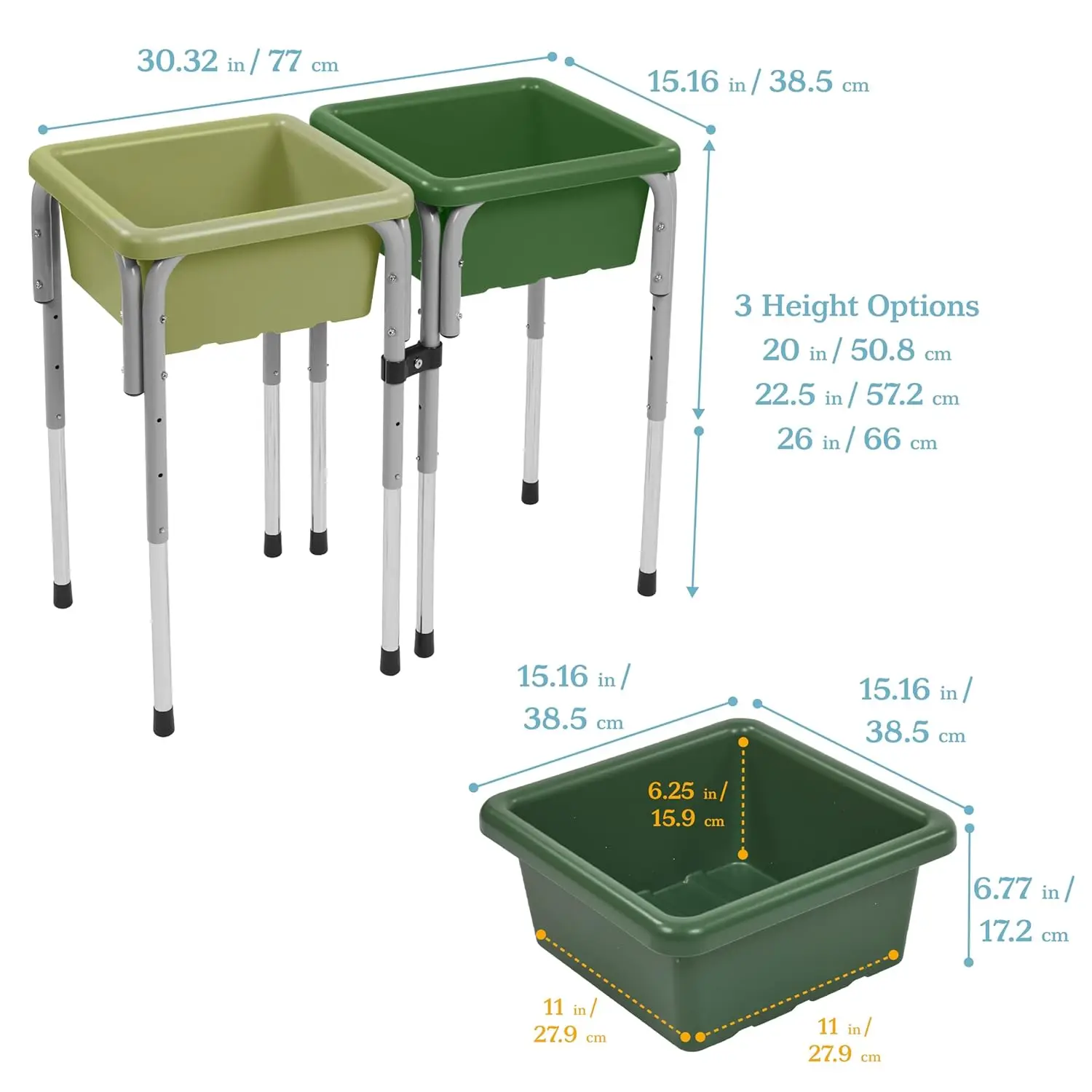 30.32 in / 77 cm

15.16 in / 38.5 cm

3 Height Options
20 in / 50.8 cm
22.5 in / 57.2 cm
26 in / 66 cm

15.16 in / 38.5 cm

15.16 in / 38.5 cm

6.25 in / 15.9 cm

6.77 in / 17.2 cm

11 in / 27.9 cm

11 in / 27.9 cm