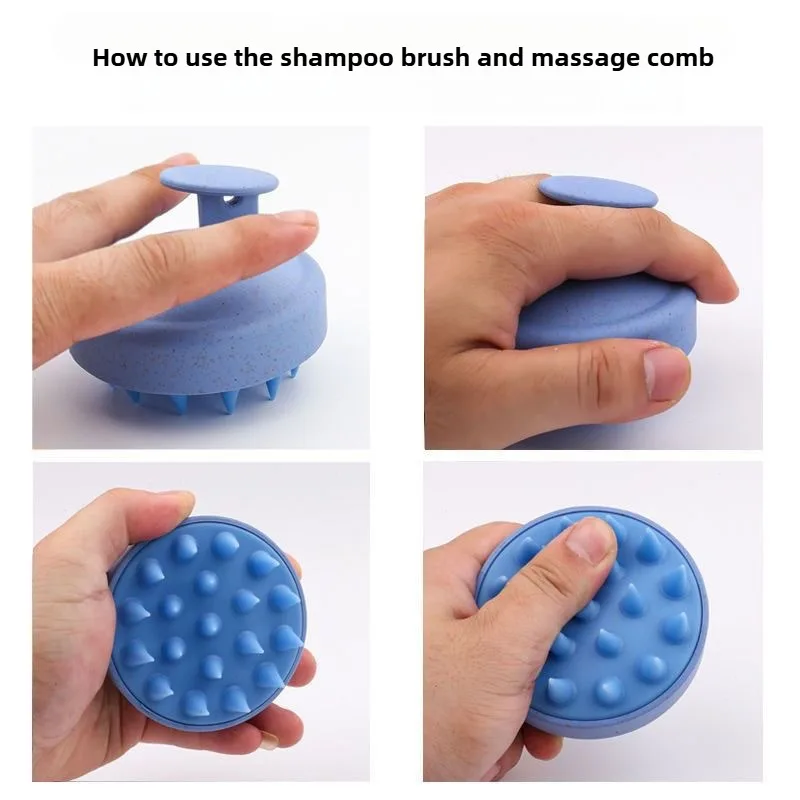 How to use the shampoo brush and massage comb