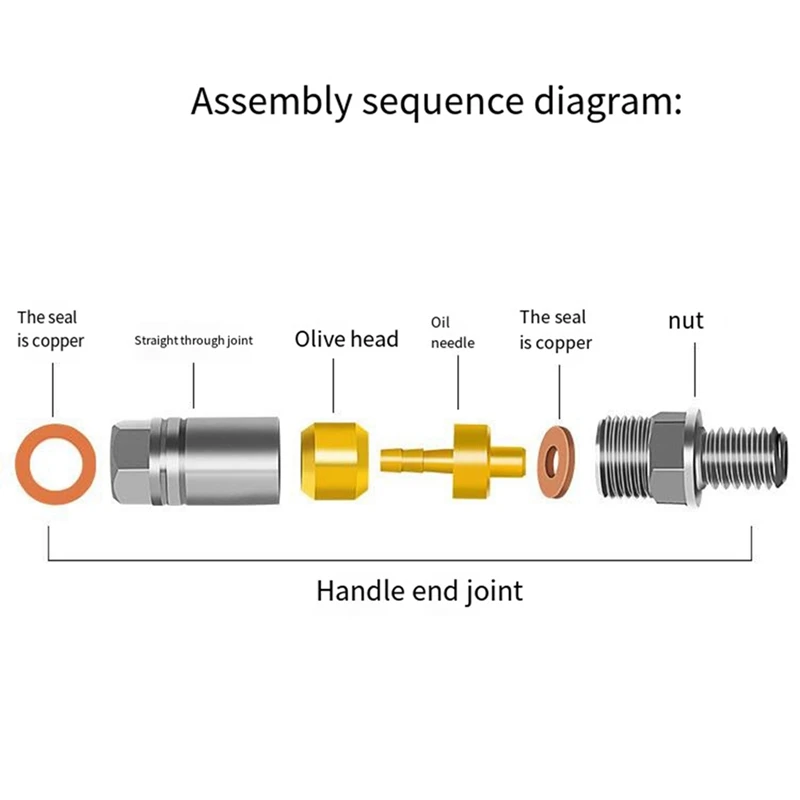 Assembly sequence diagram:

The seal is copper

Straight through joint

Olive head

Oil needle

The seal is copper

nut

Handle end joint