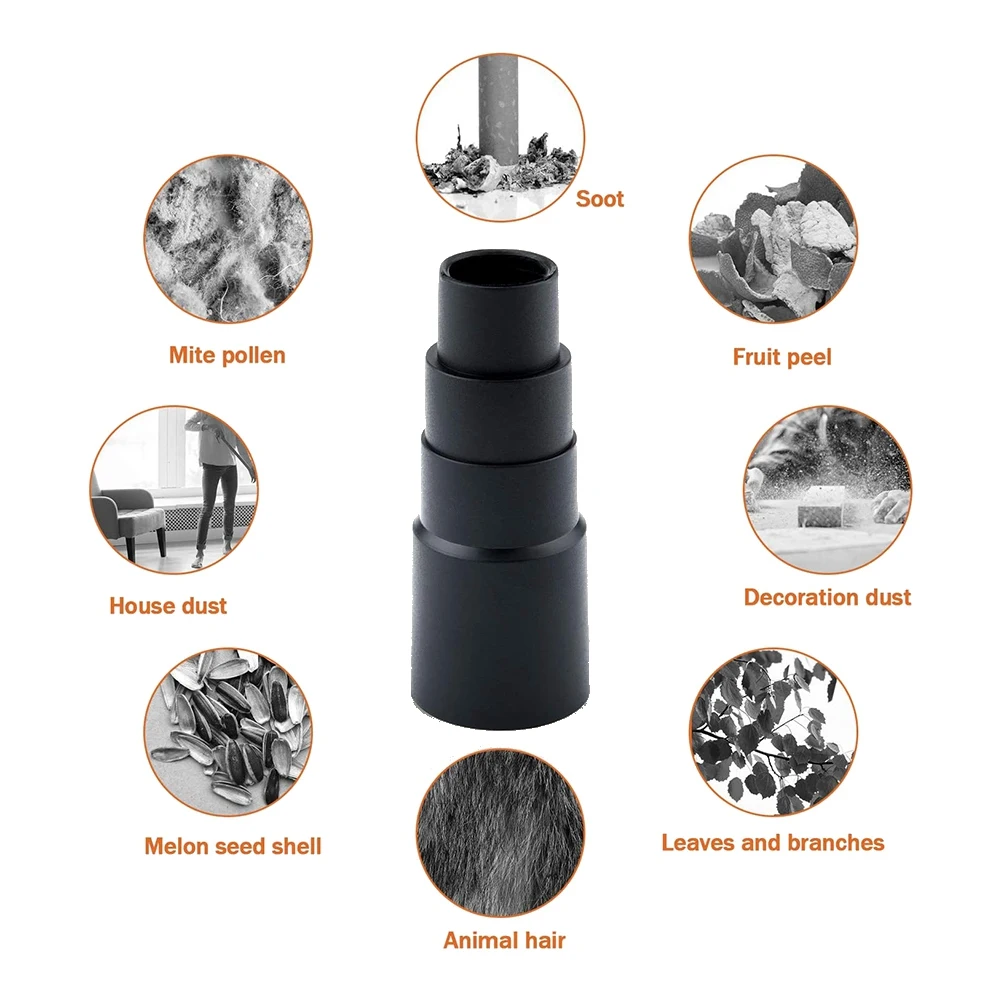 Soot

Mite pollen

Fruit peel

House dust

Decoration dust

Melon seed shell

Leaves and branches

Animal hair