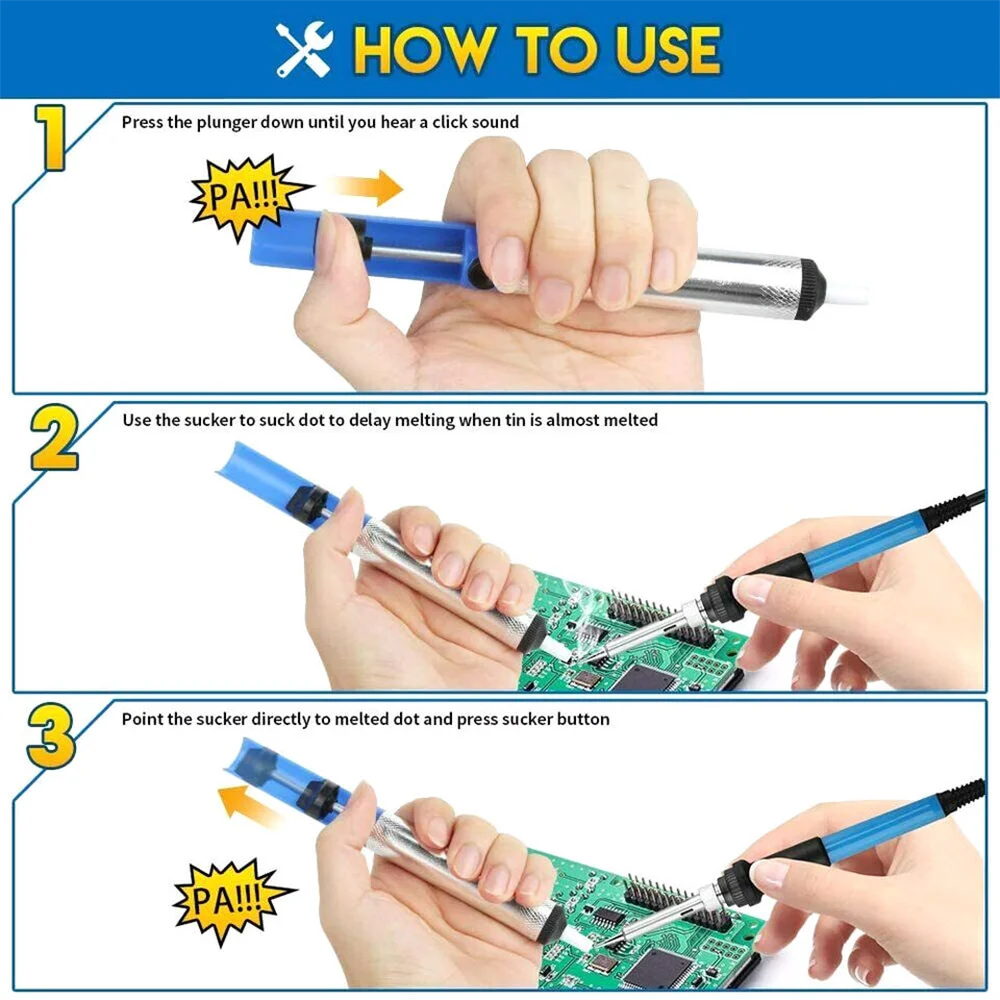 HOW TO USE

1
Press the plunger down until you hear a click sound

PA!!!

2
Use the sucker to suck dot to delay melting when tin is almost melted

3
Point the sucker directly to melted dot and press sucker button

PA!!!