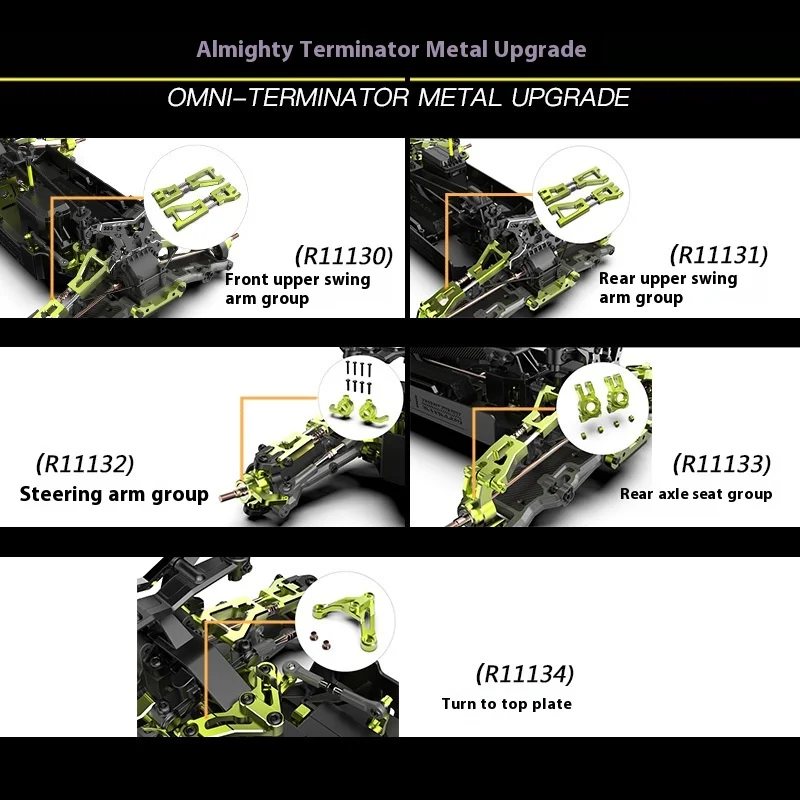 Almighty Terminator Metal Upgrade

OMNI-TERMINATOR METAL UPGRADE

(R11130)
Front upper swing arm group

(R11131)
Rear upper swing arm group

(R11132)
Steering arm group

(R11133)
Rear axle seat group

(R11134)
Turn to top plate