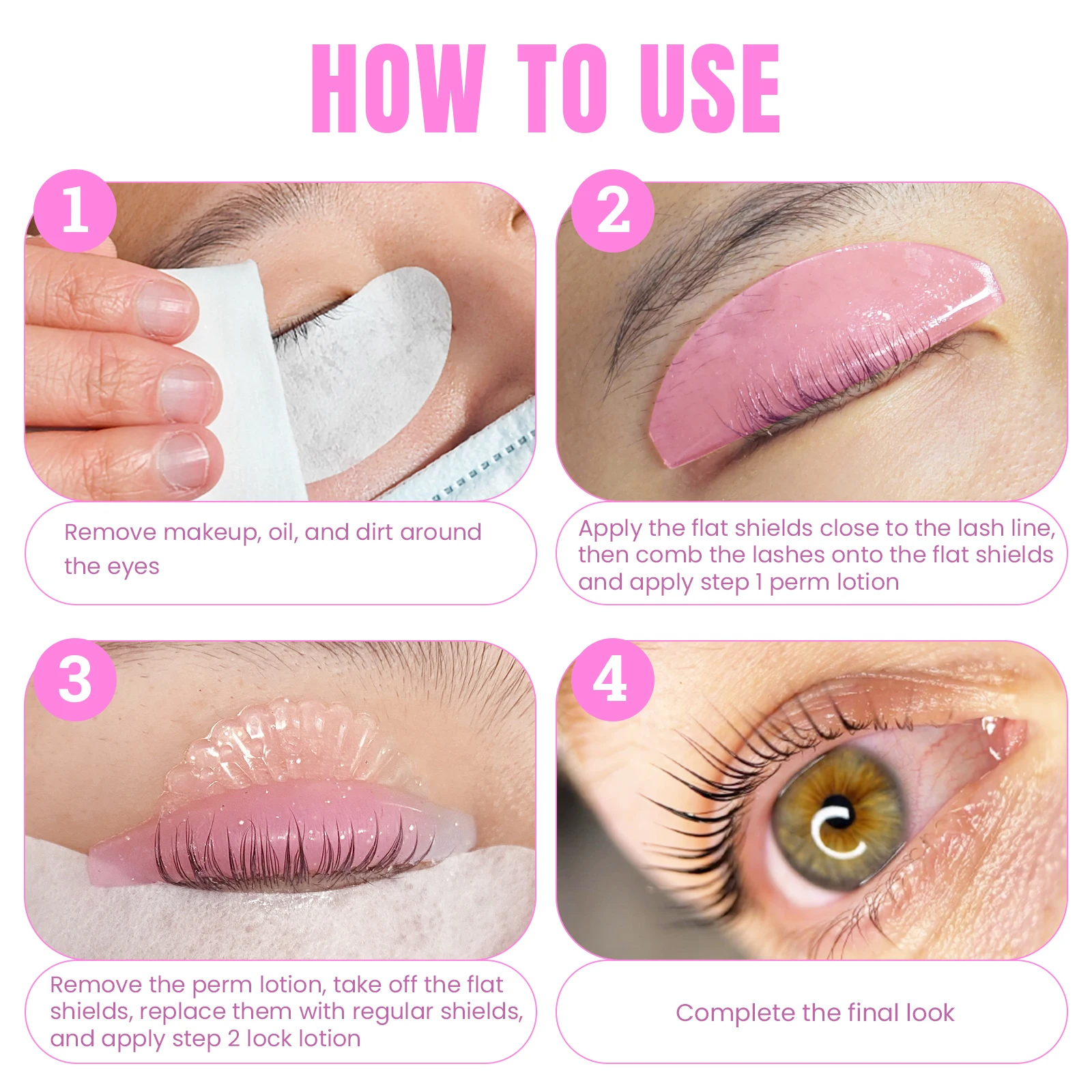 HOW TO USE

1

Remove makeup, oil, and dirt around the eyes

2

Apply the flat shields close to the lash line, then comb the lashes onto the flat shields and apply step 1 perm lotion

3

Remove the perm lotion, take off the flat shields, replace them with regular shields, and apply step 2 lock lotion

4

Complete the final look