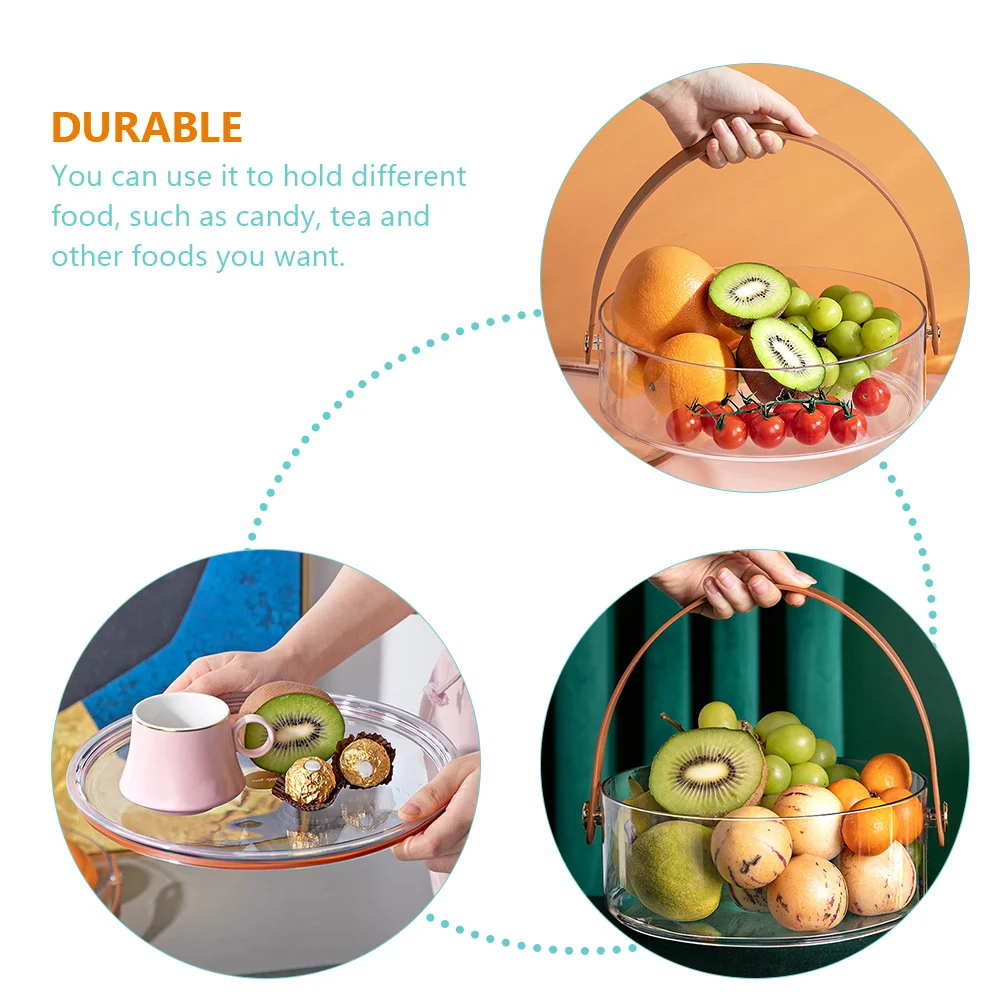 DURABLE
You can use it to hold different food, such as candy, tea and other foods you want.