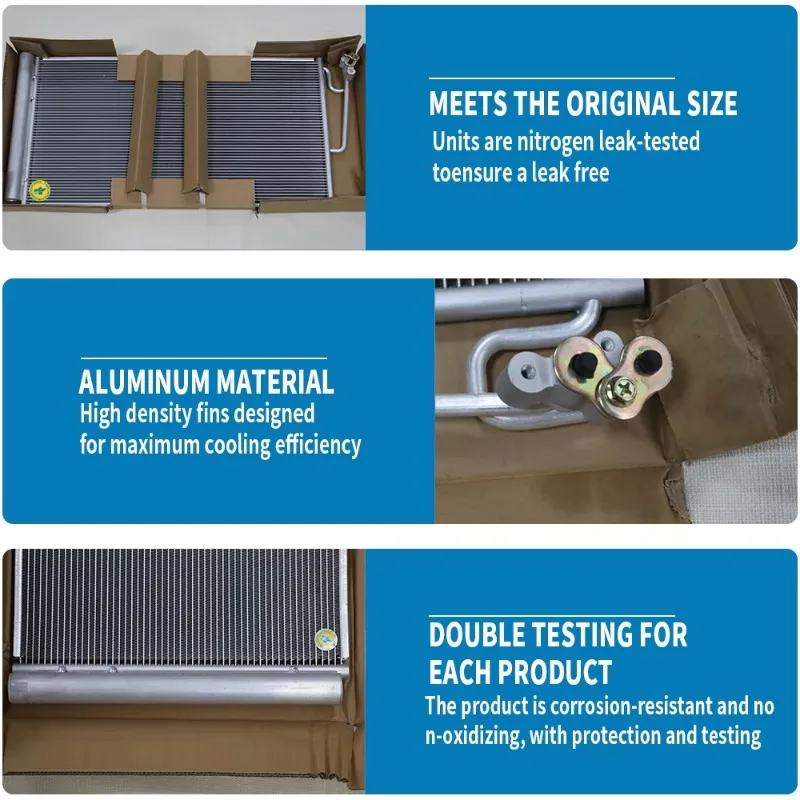 MEETS THE ORIGINAL SIZE
Units are nitrogen leak-tested toensure a leak free

ALUMINUM MATERIAL
High density fins designed for maximum cooling efficiency

DOUBLE TESTING FOR EACH PRODUCT
The product is corrosion-resistant and no n-oxidizing, with protection and testing