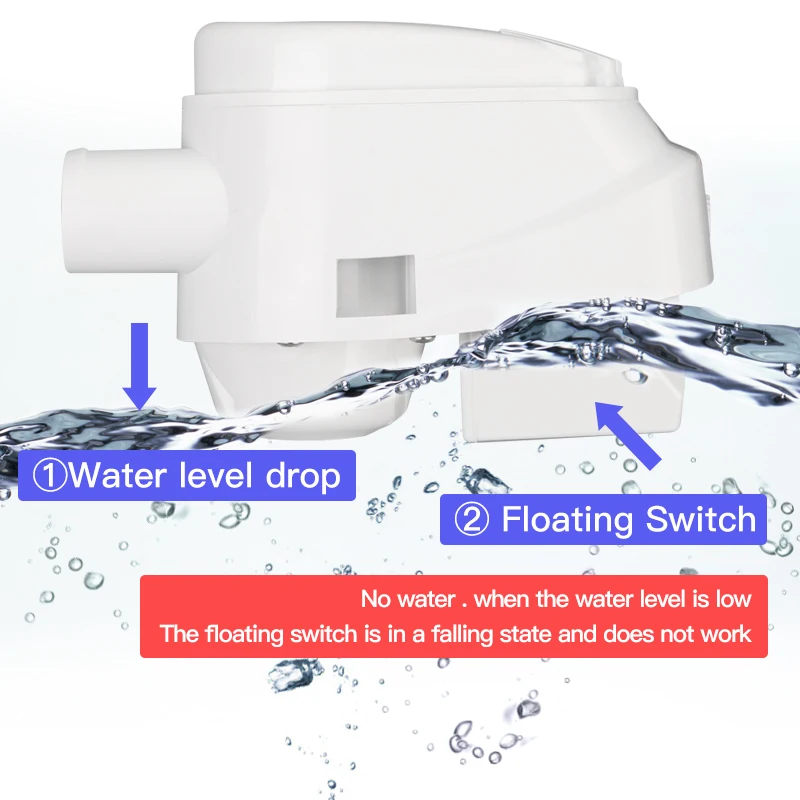 ①Water level drop

② Floating Switch

No water . when the water level is low
The floating switch is in a falling state and does not work