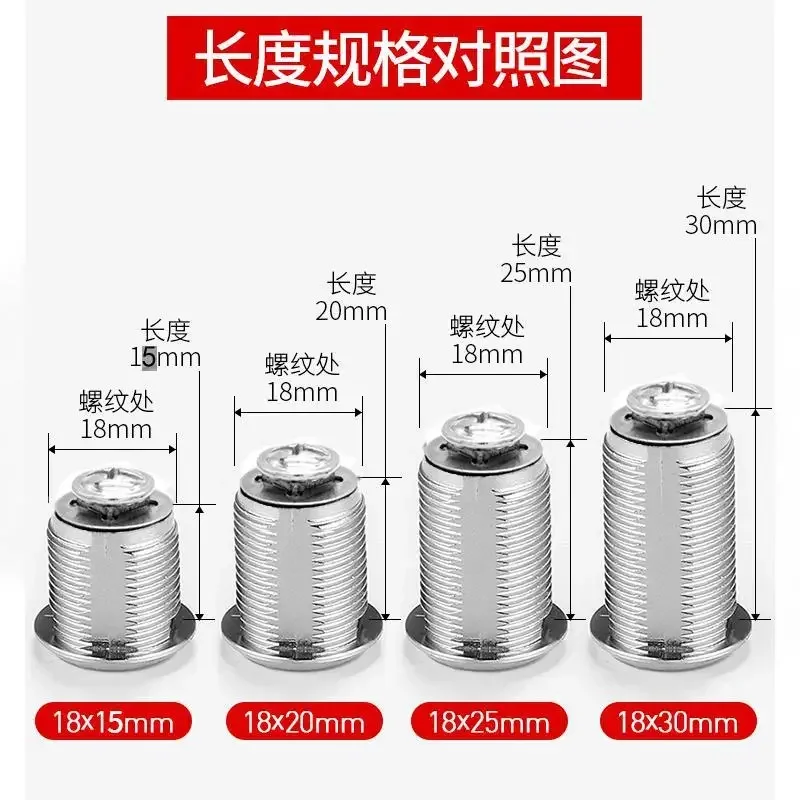 长度规格对照图

长度
15mm

螺纹处
18mm

长度
20mm

螺纹处
18mm

长度
25mm

螺纹处
18mm

长度
30mm

螺纹处
18mm

18x15mm

18x20mm

18x25mm

18x30mm