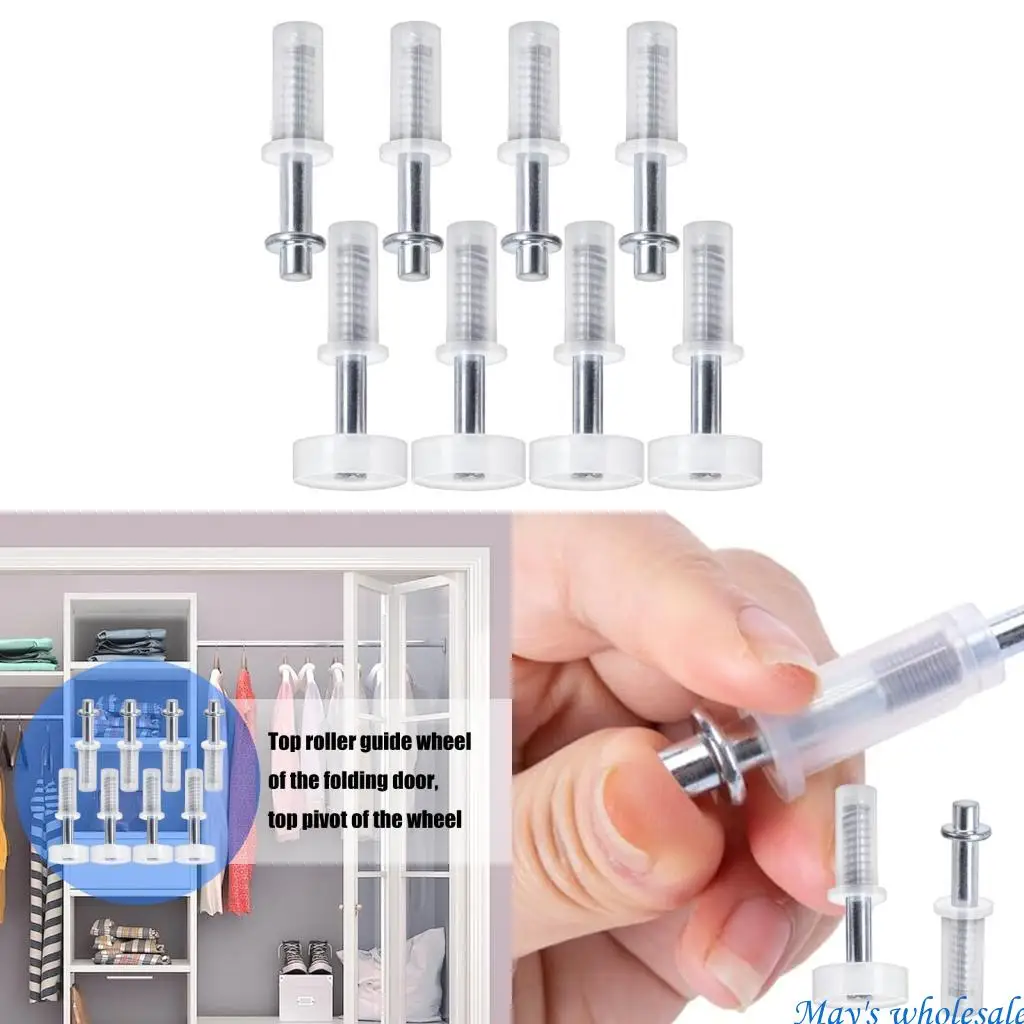 Top roller guide wheel of the folding door, top pivot of the wheel

May's wholesale