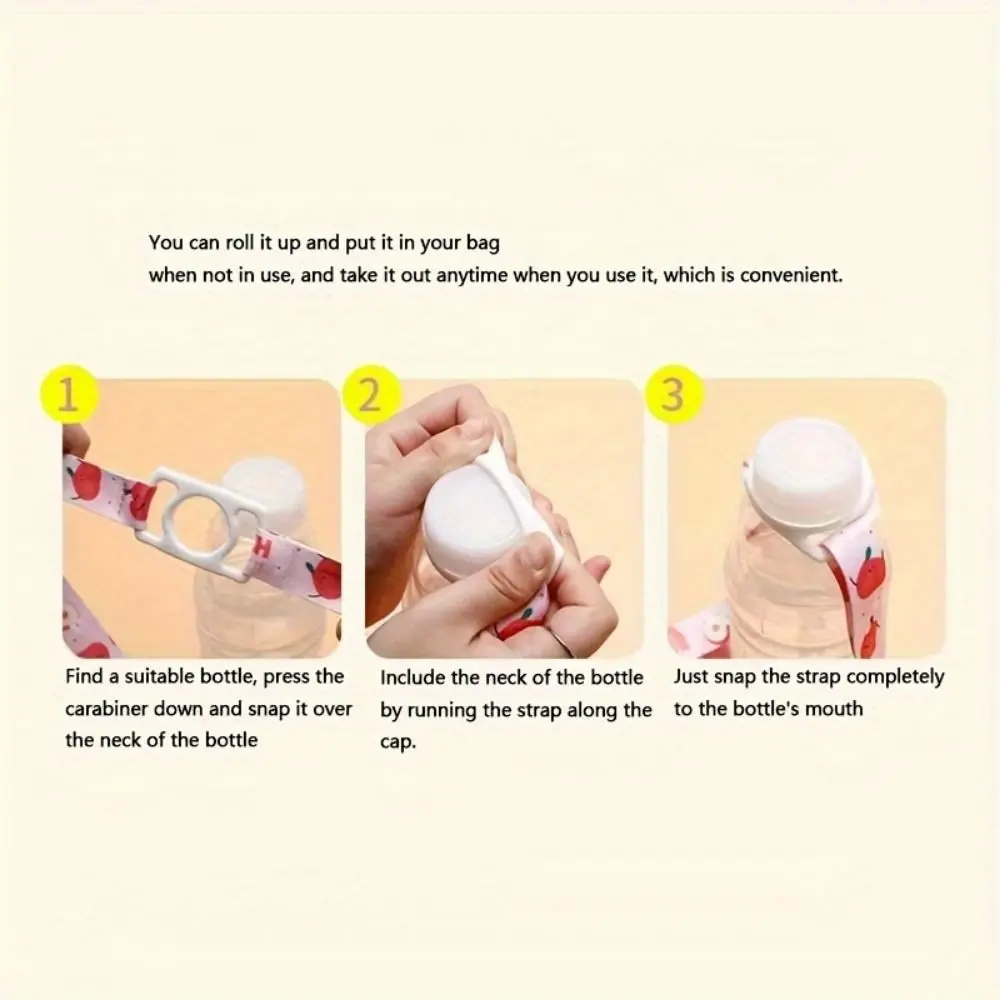 You can roll it up and put it in your bag
when not in use, and take it out anytime when you use it, which is convenient.

1

Find a suitable bottle, press the carabiner down and snap it over the neck of the bottle

2

Include the neck of the bottle by running the strap along the cap.

3

Just snap the strap completely to the bottle's mouth