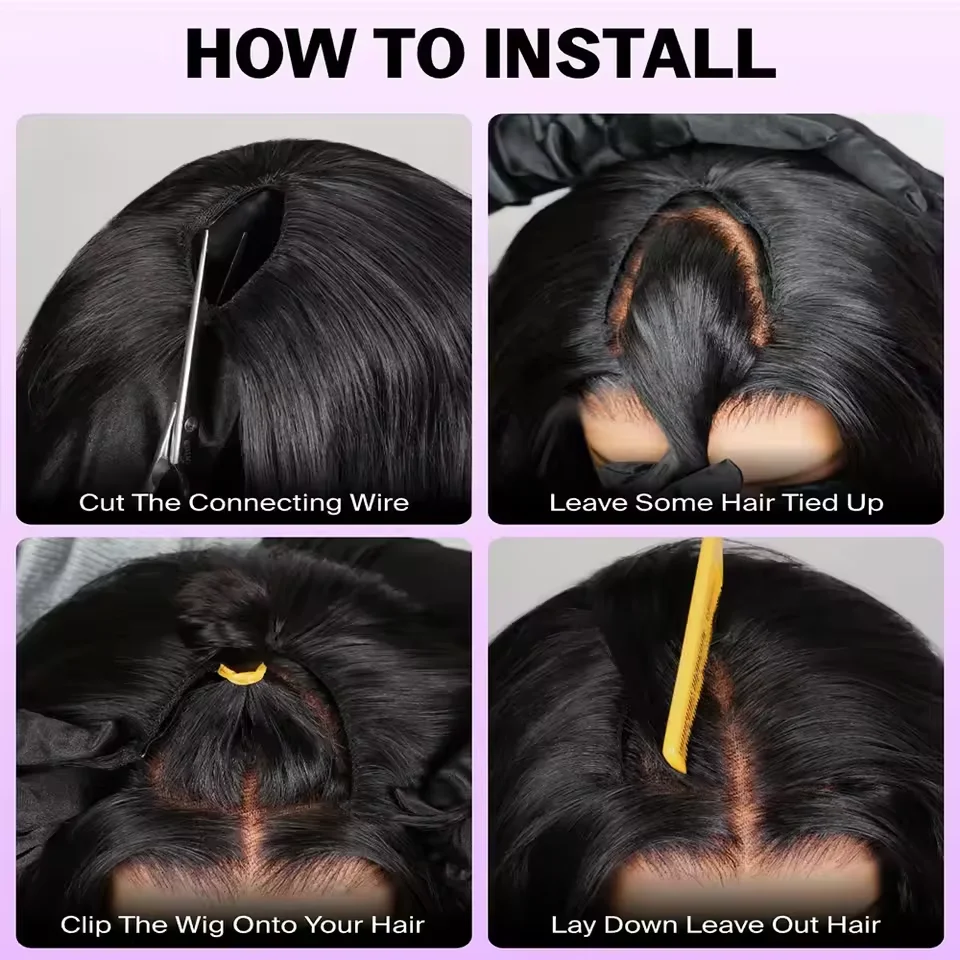 HOW TO INSTALL

Cut The Connecting Wire

Leave Some Hair Tied Up

Clip The Wig Onto Your Hair

Lay Down Leave Out Hair