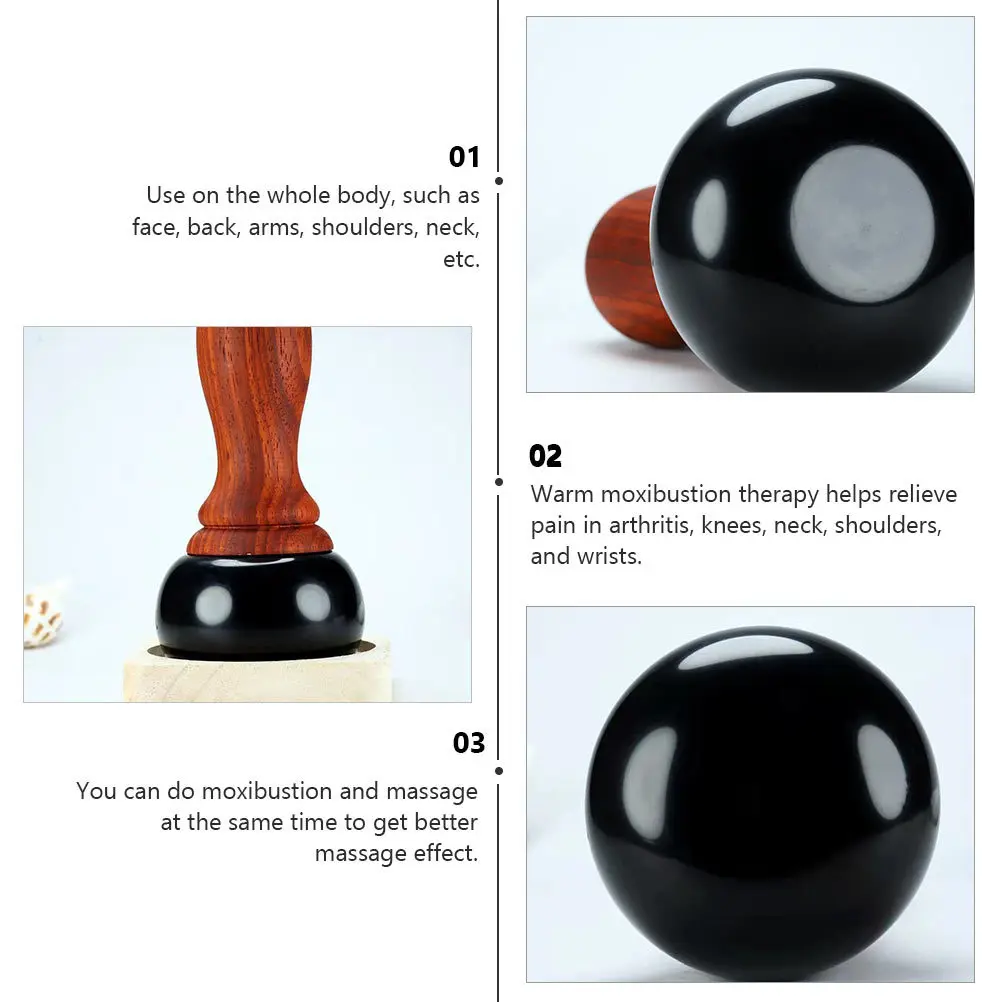 01
Use on the whole body, such as face, back, arms, shoulders, neck, etc.

02
Warm moxibustion therapy helps relieve pain in arthritis, knees, neck, shoulders, and wrists.

03
You can do moxibustion and massage at the same time to get better massage effect.