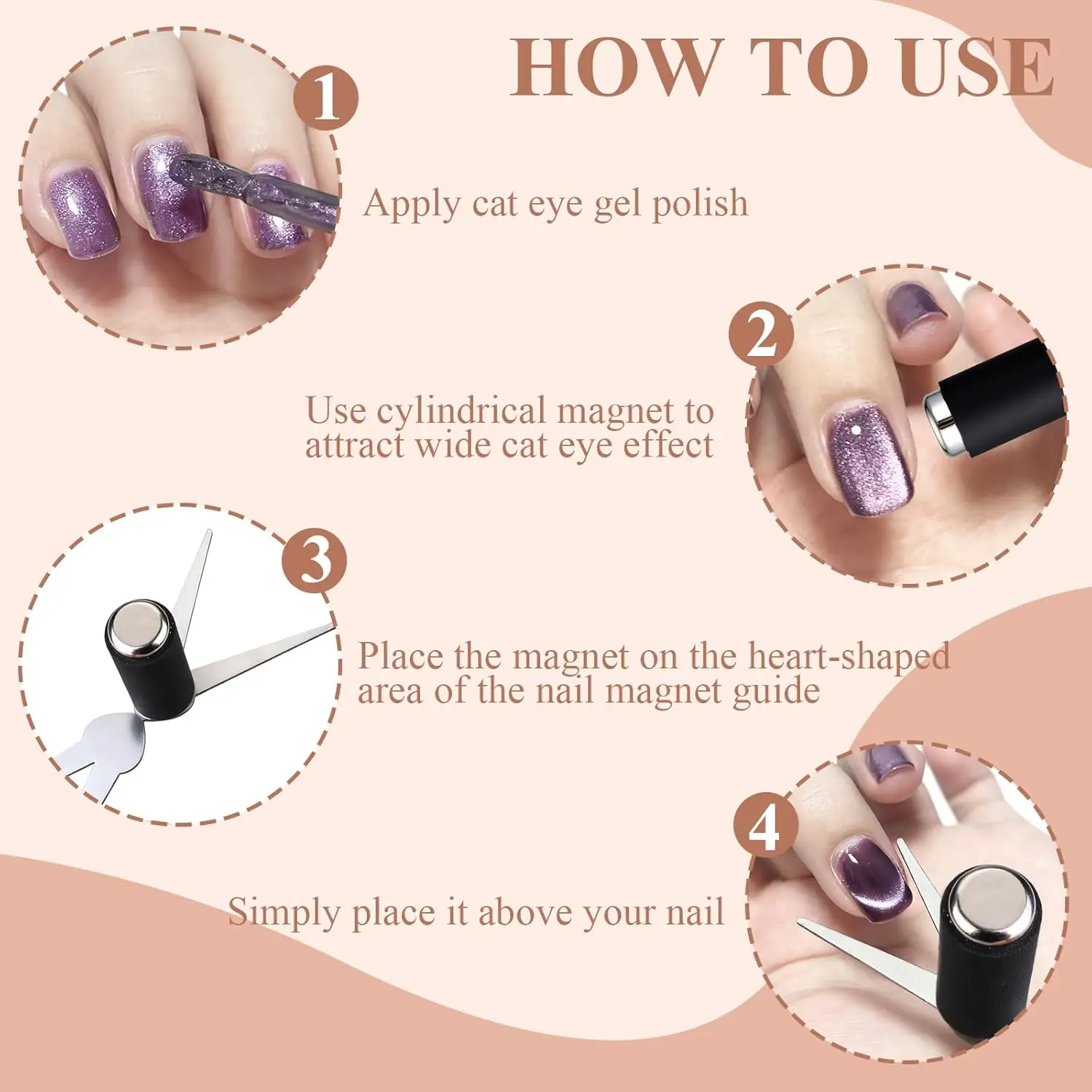 HOW TO USE

1

Apply cat eye gel polish

2

Use cylindrical magnet to attract wide cat eye effect

3

Place the magnet on the heart-shaped area of the nail magnet guide

4

Simply place it above your nail