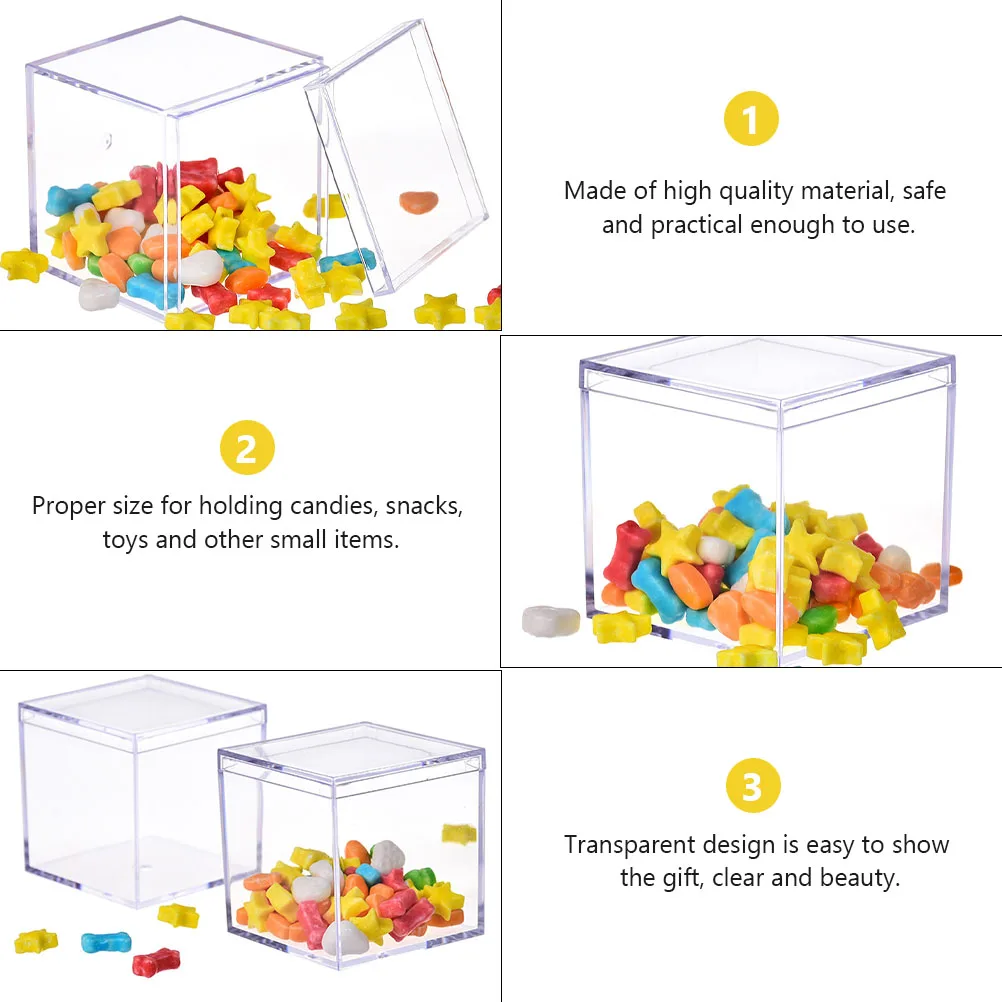 1

Made of high quality material, safe and practical enough to use.

2

Proper size for holding candies, snacks, toys and other small items.

3

Transparent design is easy to show the gift, clear and beauty.