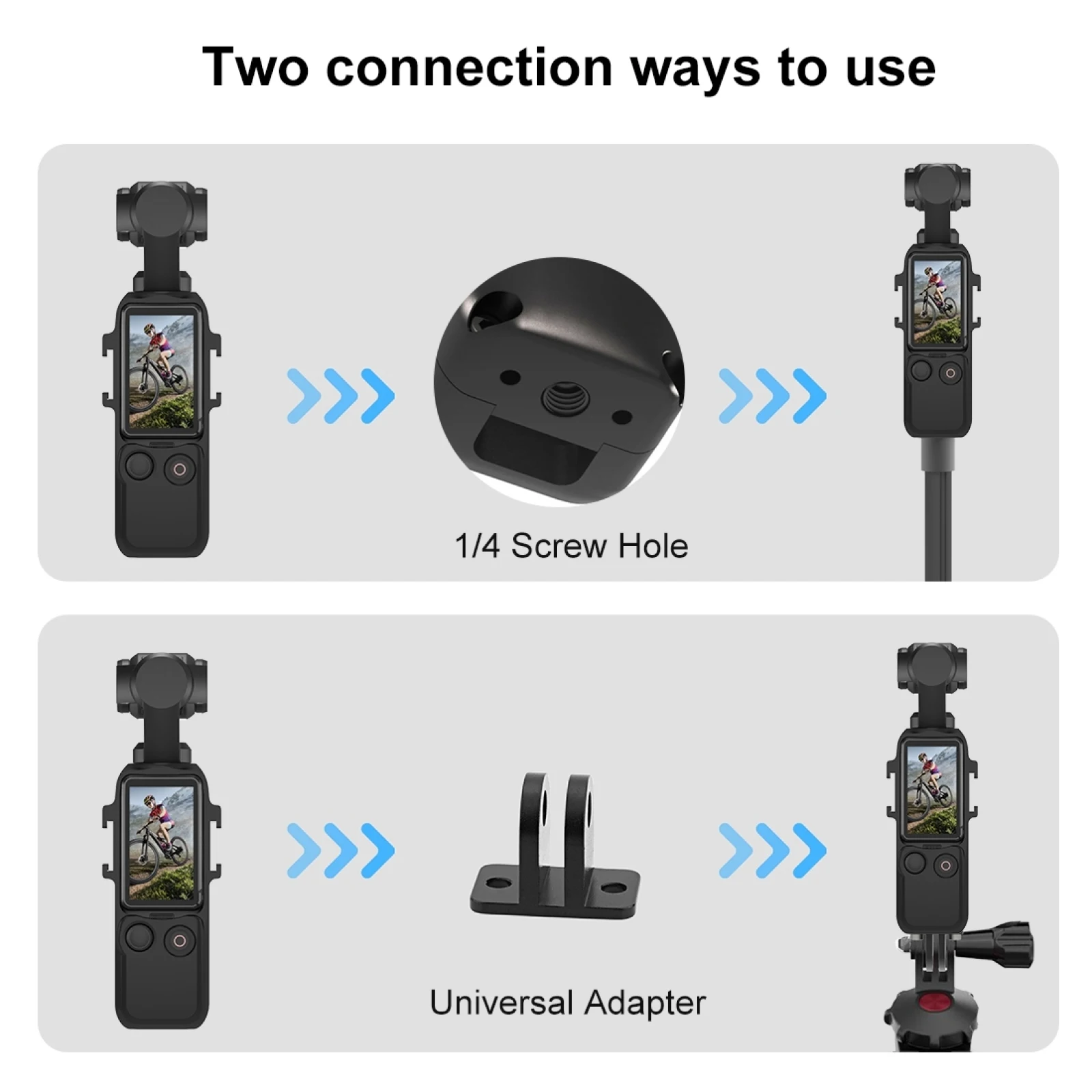 Two connection ways to use

1/4 Screw Hole

Universal Adapter