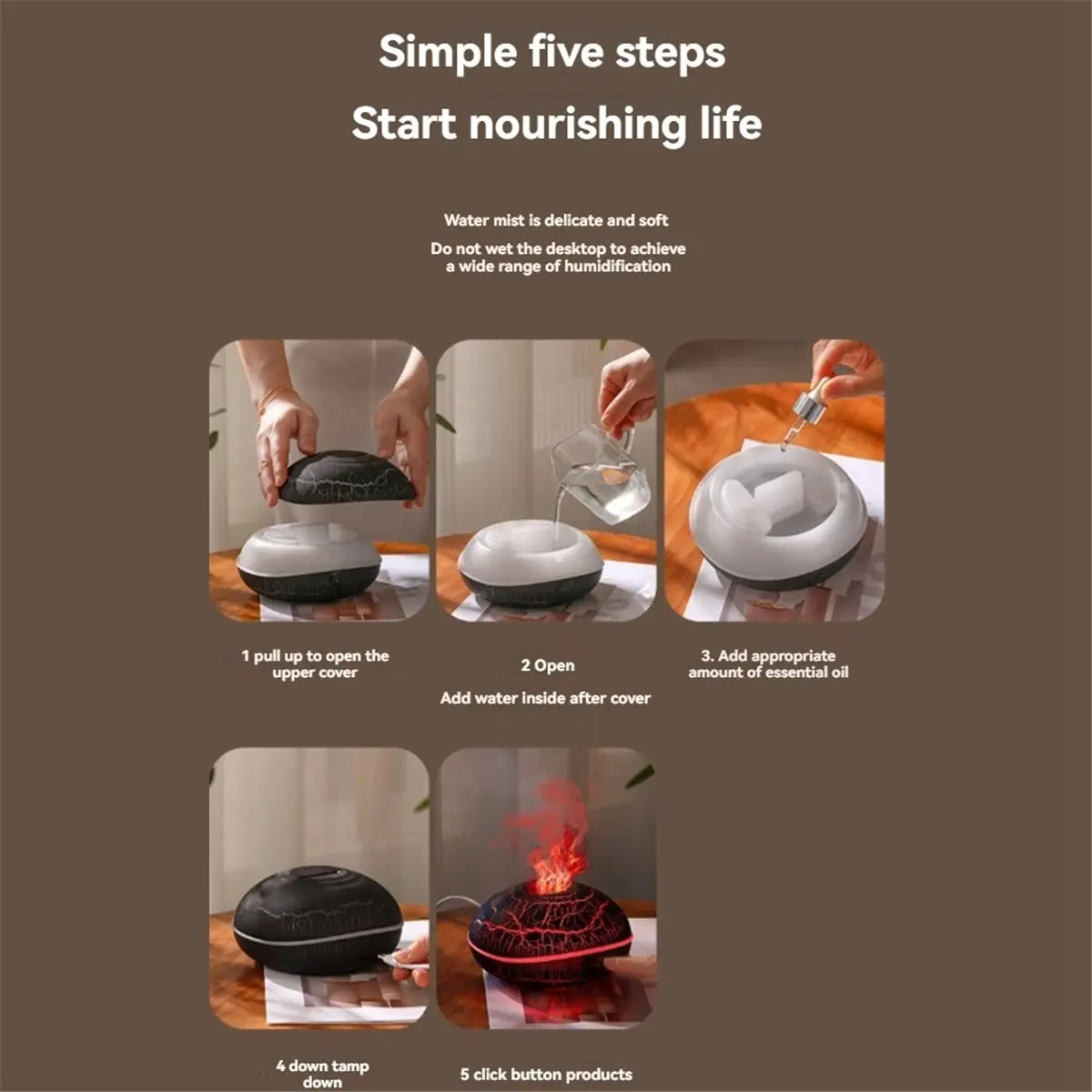 Simple five steps

Start nourishing life

Water mist is delicate and soft

Do not wet the desktop to achieve a wide range of humidification

1 pull up to open the upper cover

2 Open

Add water inside after cover

3. Add appropriate amount of essential oil

4 down tamp down

5 click button products