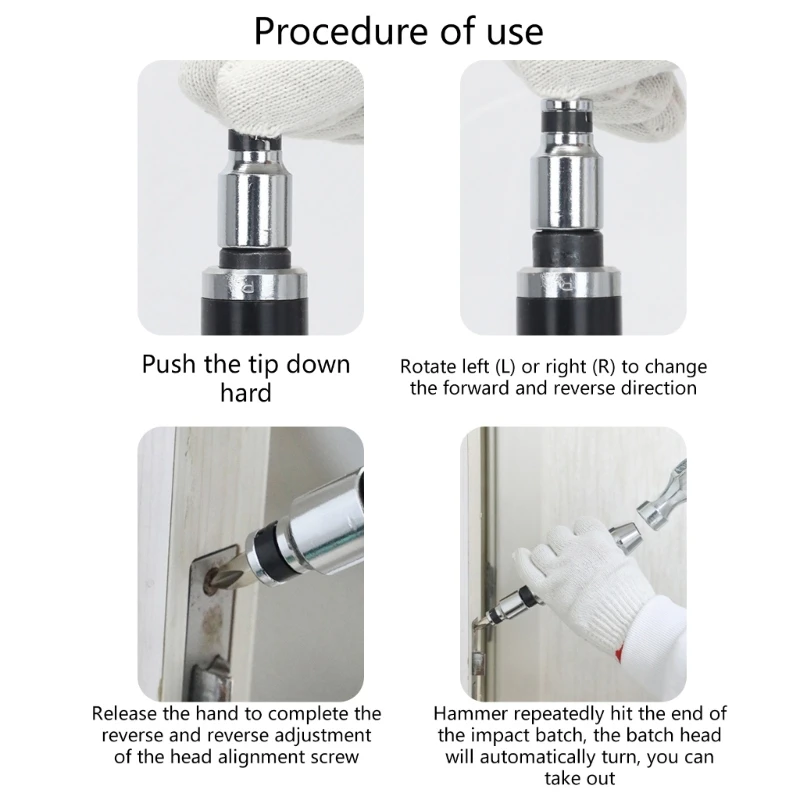 Procedure of use

Push the tip down hard

Rotate left (L) or right (R) to change the forward and reverse direction

Release the hand to complete the reverse and reverse adjustment of the head alignment screw

Hammer repeatedly hit the end of the impact batch, the batch head will automatically turn, you can take out