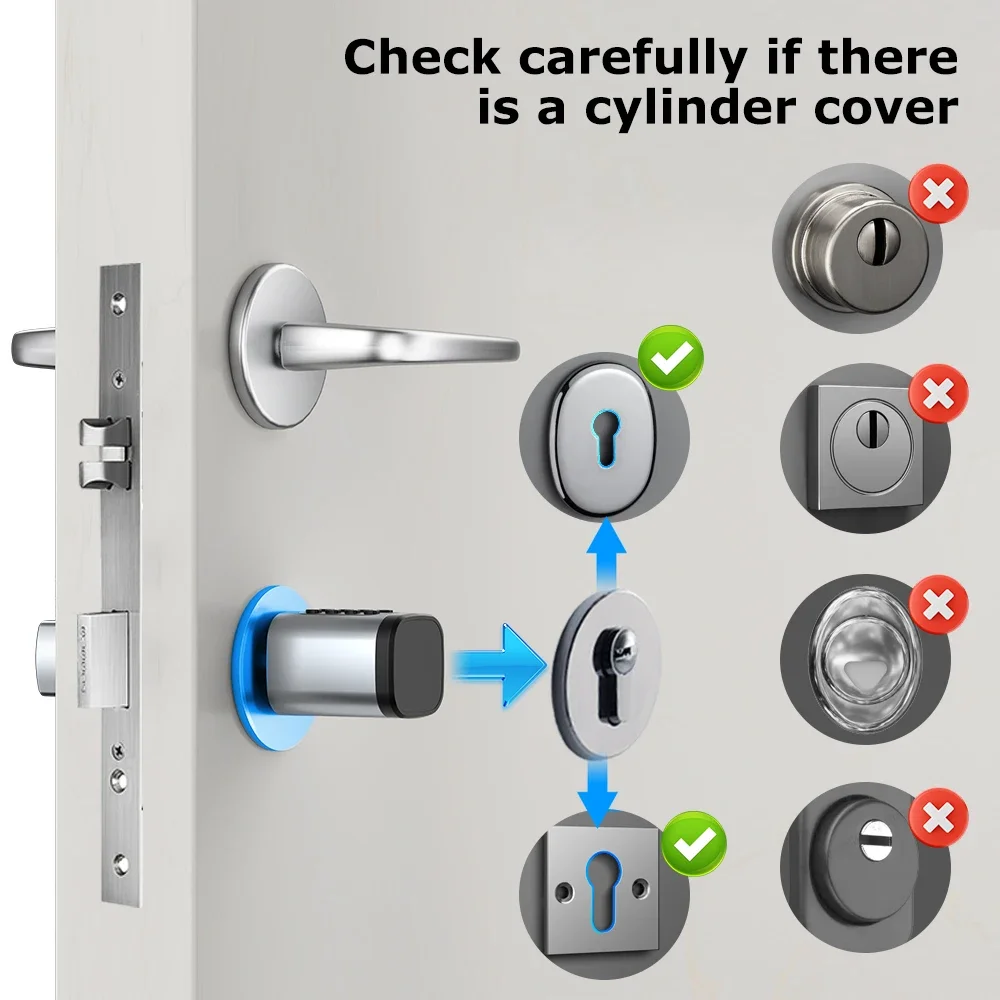 Check carefully if there is a cylinder cover