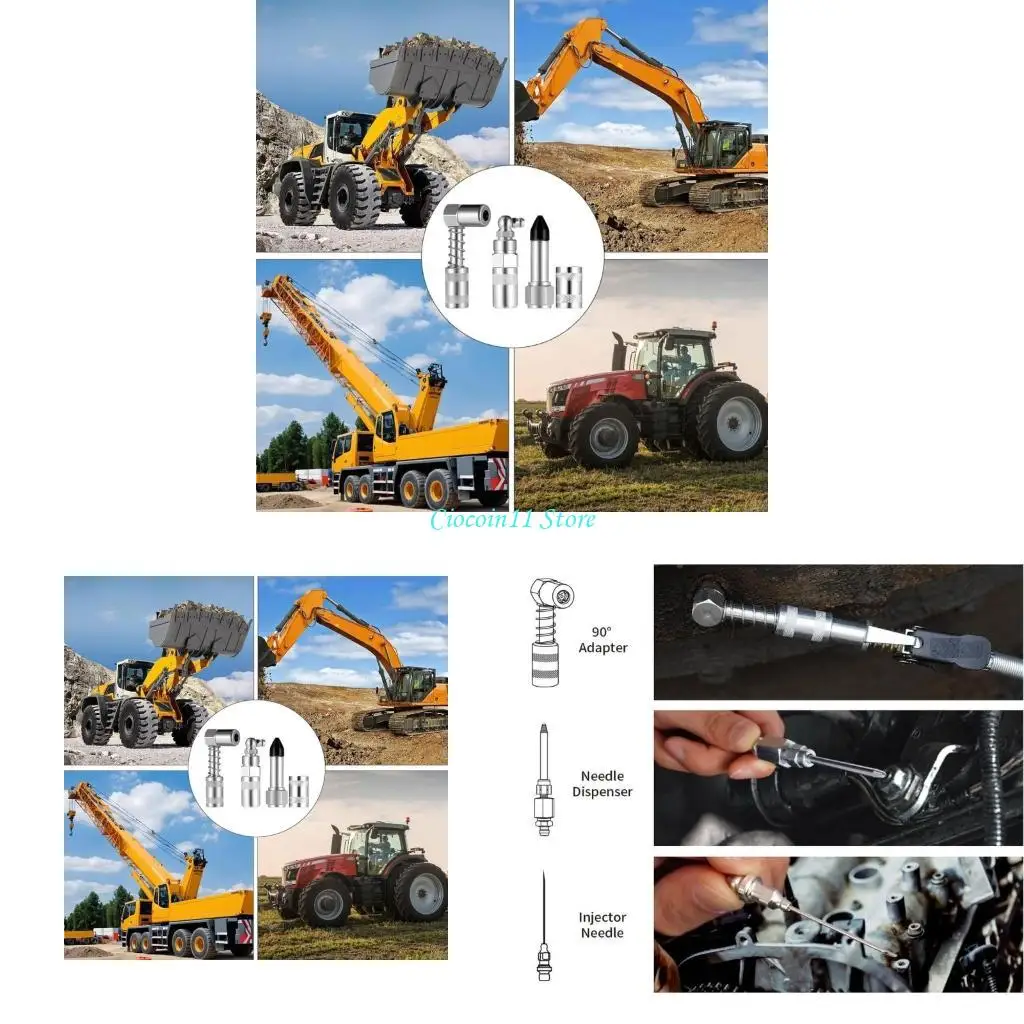 Ciocoin11 Store

90° Adapter

Needle Dispenser

Injector Needle