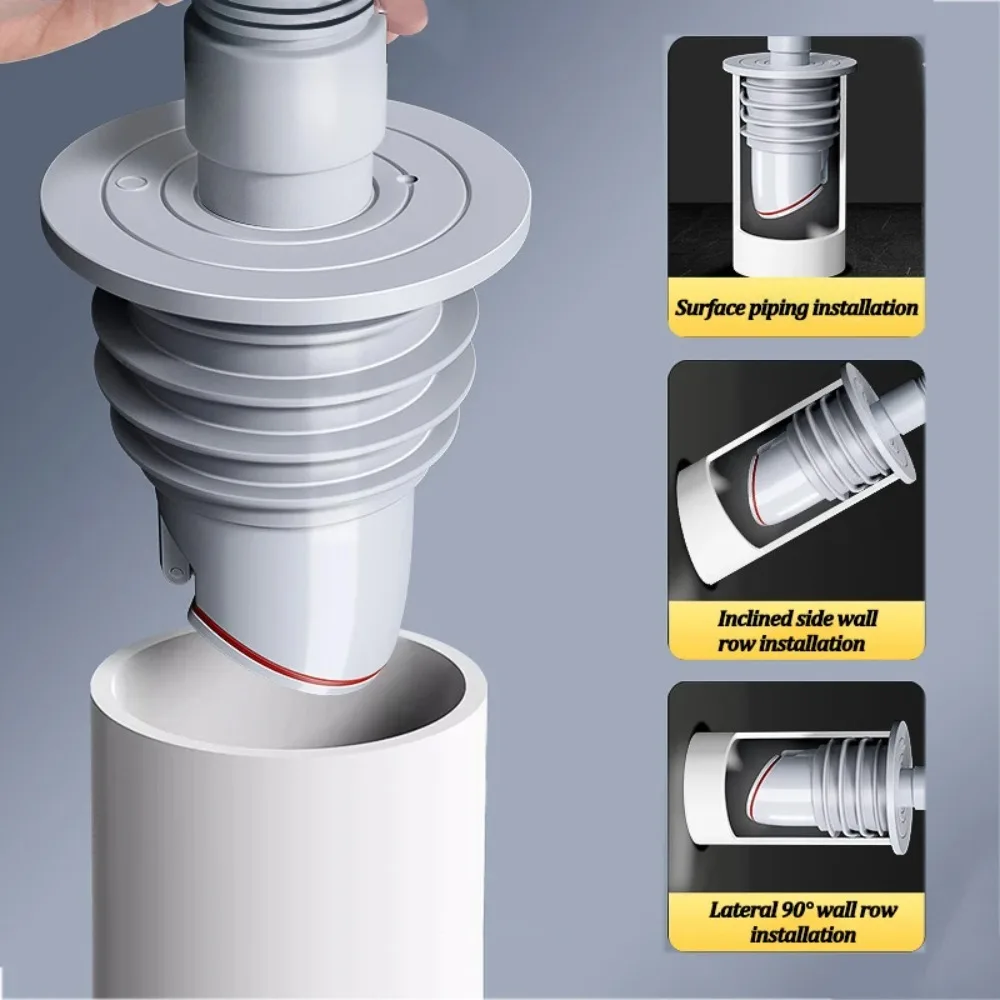 Surface piping installation

Inclined side wall row installation

Lateral 90° wall row installation