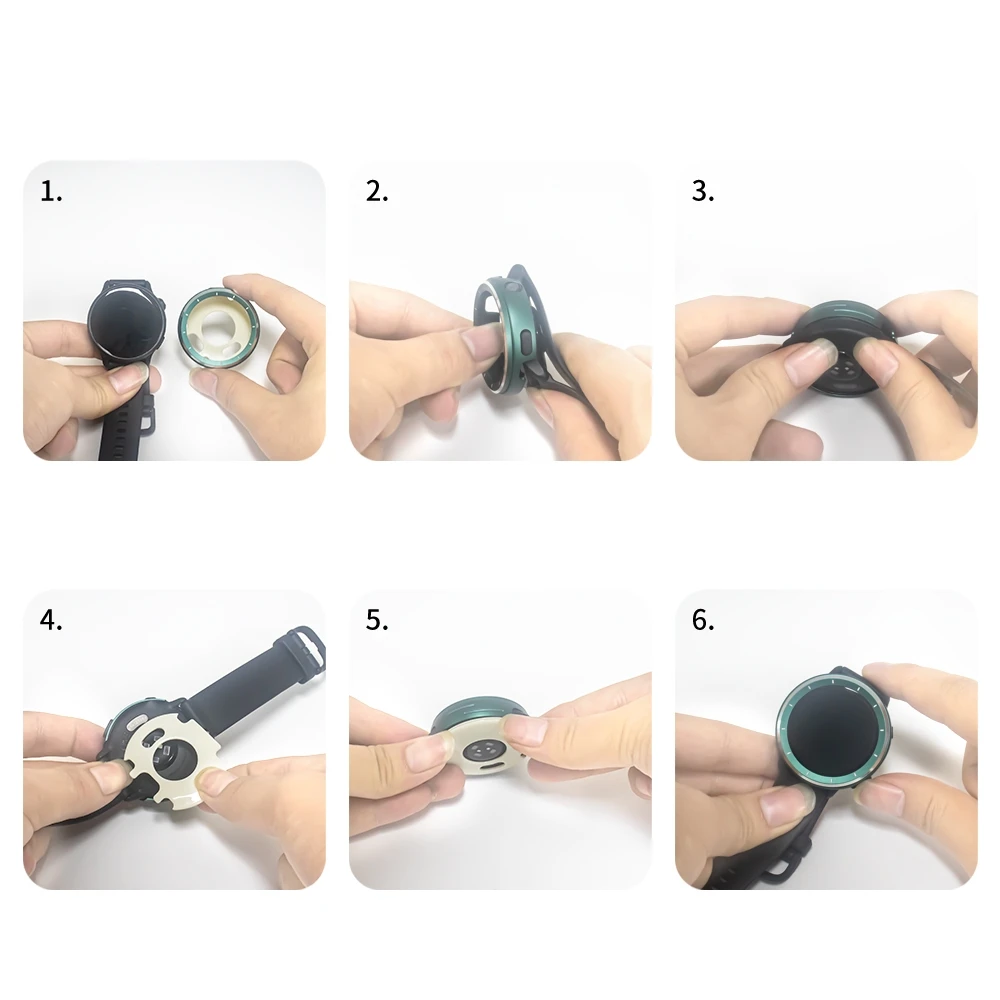 1.

2.

3.

4.

5.

6.