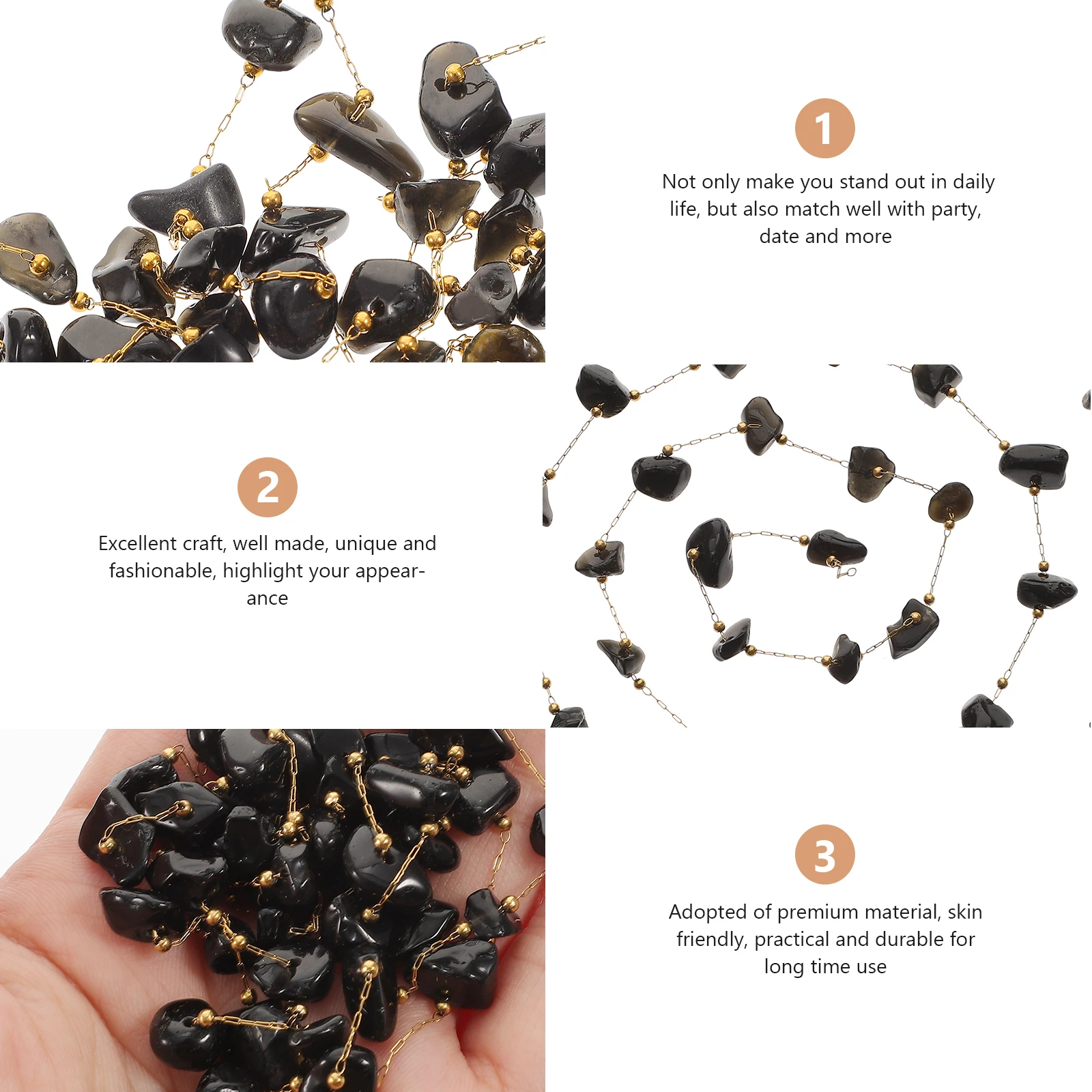 1

Not only make you stand out in daily life, but also match well with party, date and more

2

Excellent craft, well made, unique and fashionable, highlight your appearance

3

Adopted of premium material, skin friendly, practical and durable for long time use